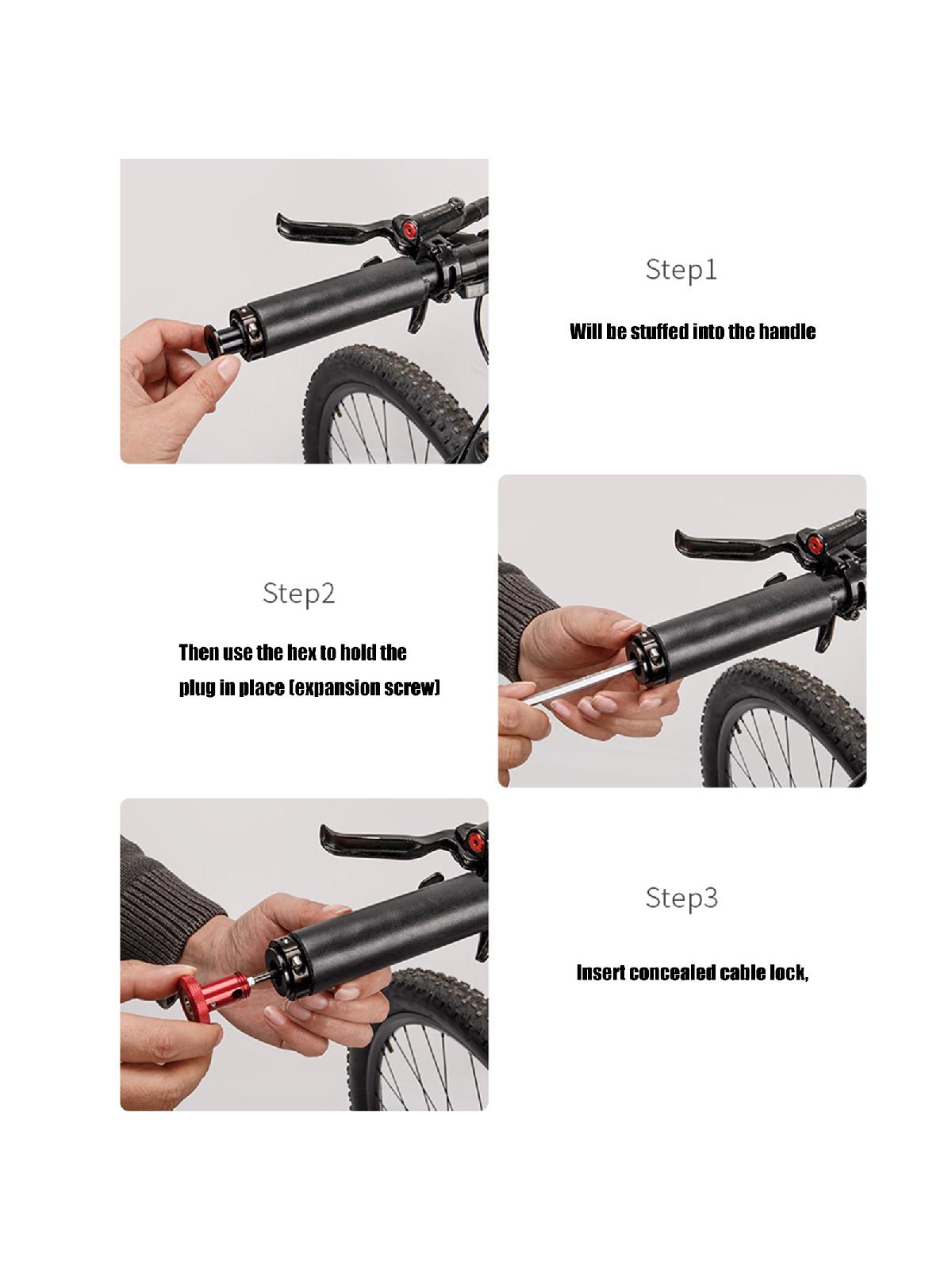 Step1

Will be stuffed into the handle

Step2

Then use the hex to hold the plug in place (expansion screw)

Step3

Insert concealed cable lock,