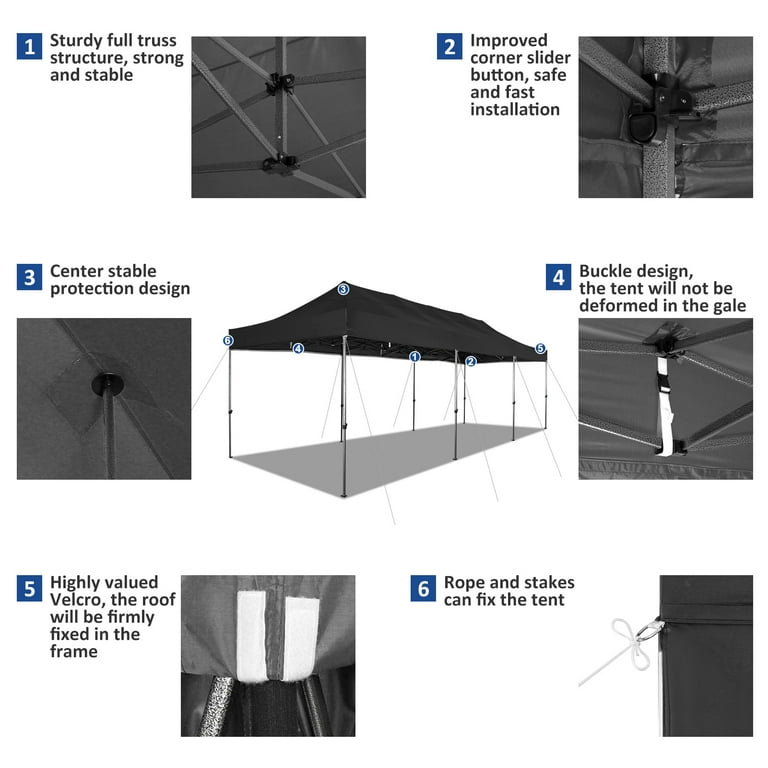 1 Sturdy full truss structure, strong and stable

2 Improved corner slider button, safe and fast installation

3 Center stable protection design

4 Buckle design, the tent will not be deformed in the gale

3

6

4

1

2

5

5 Highly valued Velcro, the roof will be firmly fixed in the frame

6 Rope and stakes can fix the tent