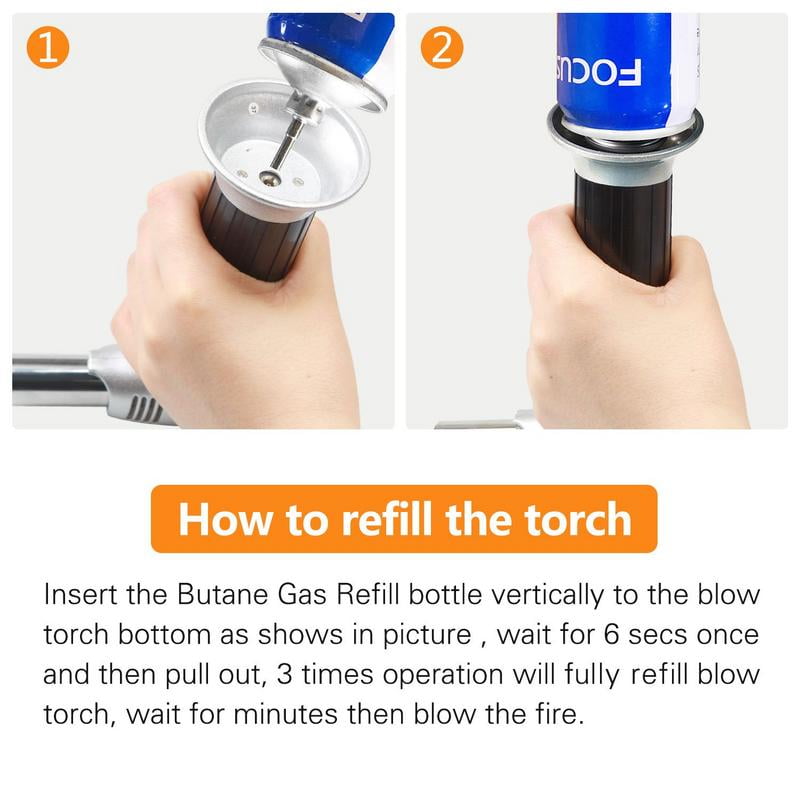 1

2

FOCUS

How to refill the torch

Insert the Butane Gas Refill bottle vertically to the blow torch bottom as shows in picture , wait for 6 secs once and then pull out, 3 times operation will fully refill blow torch, wait for minutes then blow the fire.