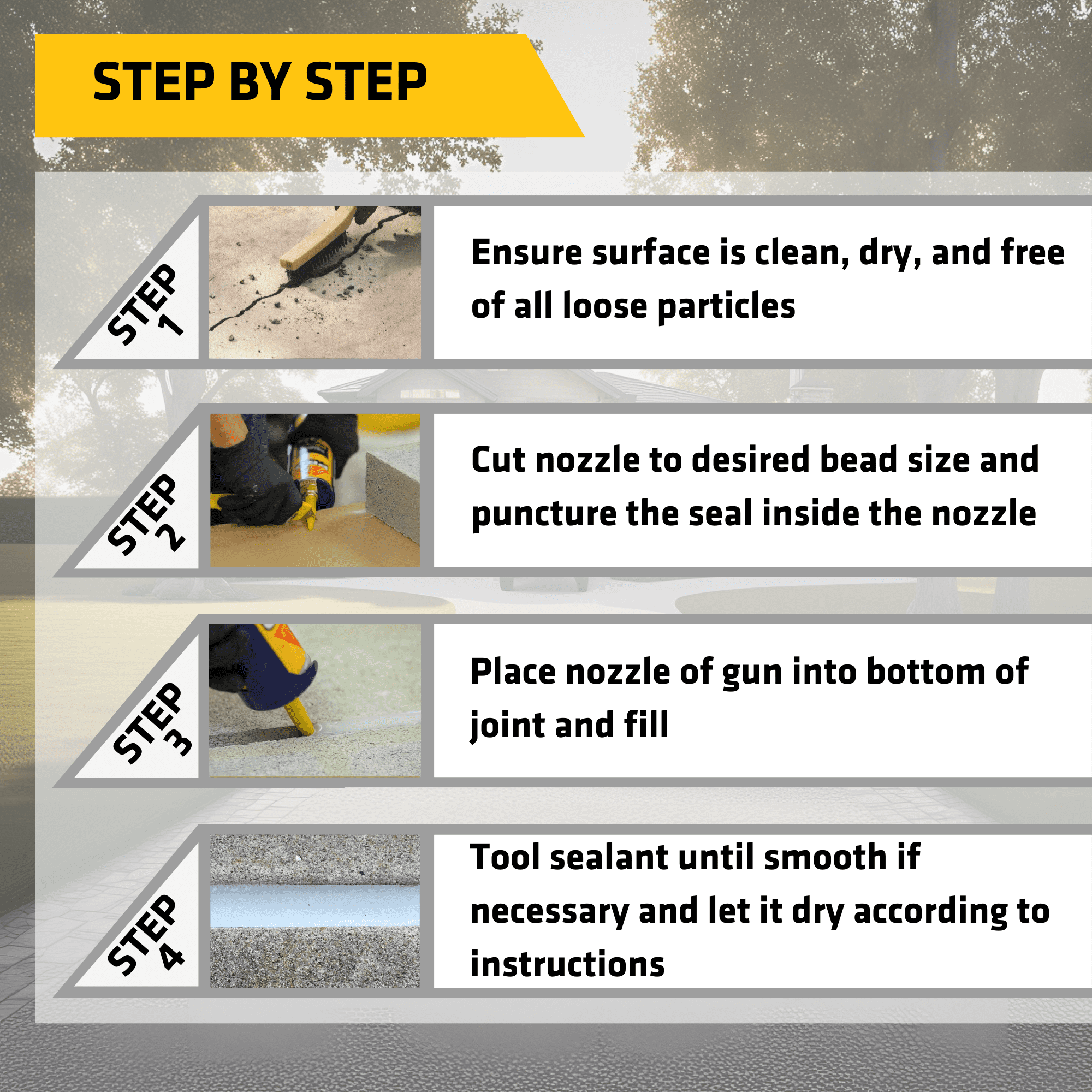 STEP BY STEP

STEP 1

Ensure surface is clean, dry, and free of all loose particles

STEP 2

Cut nozzle to desired bead size and puncture the seal inside the nozzle

STEP 3

Place nozzle of gun into bottom of joint and fill

STEP 4

Tool sealant until smooth if necessary and let it dry according to instructions