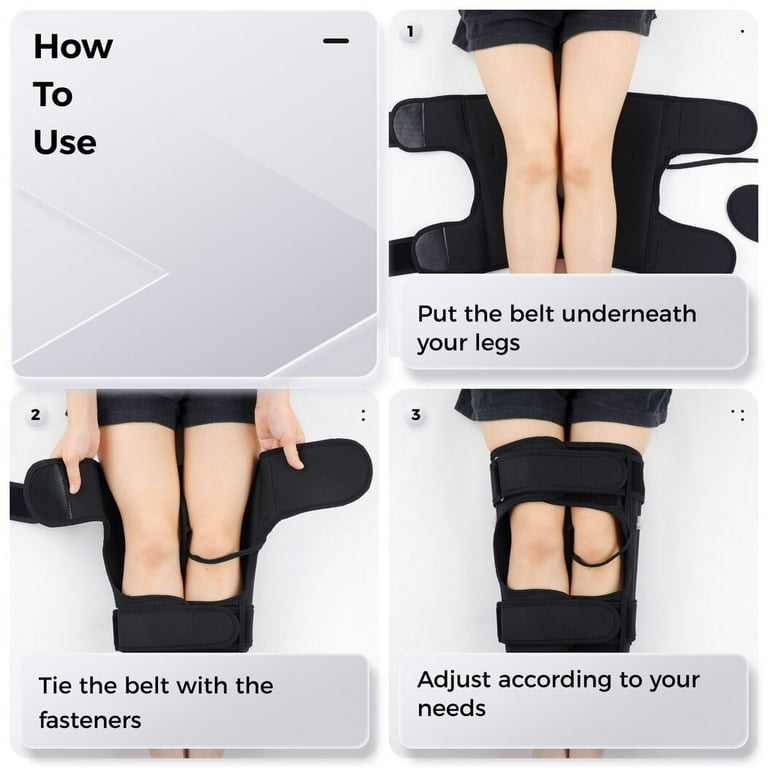 How To Use

1

Put the belt underneath your legs

2

Tie the belt with the fasteners

3

Adjust according to your needs