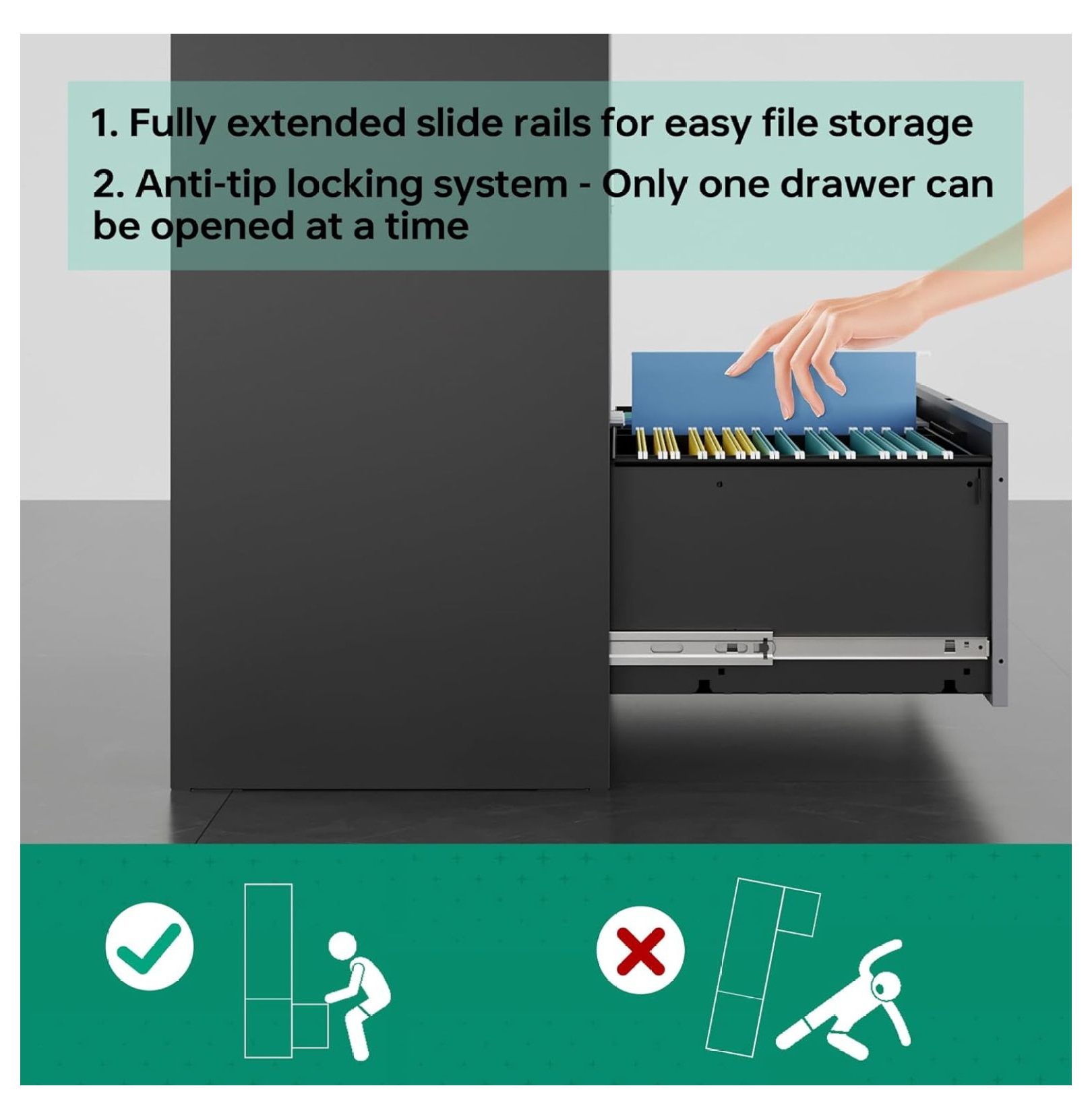 1. Fully extended slide rails for easy file storage

2. Anti-tip locking system - Only one drawer can be opened at a time