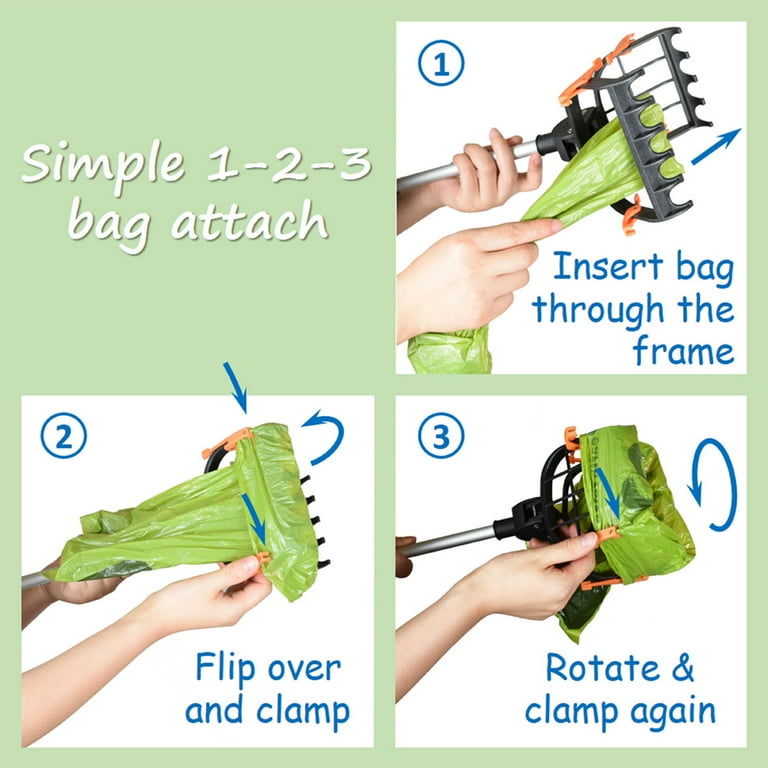 Simple 1-2-3 bag attach

1

Insert bag through the frame

2

Flip over and clamp

3

Rotate & clamp again