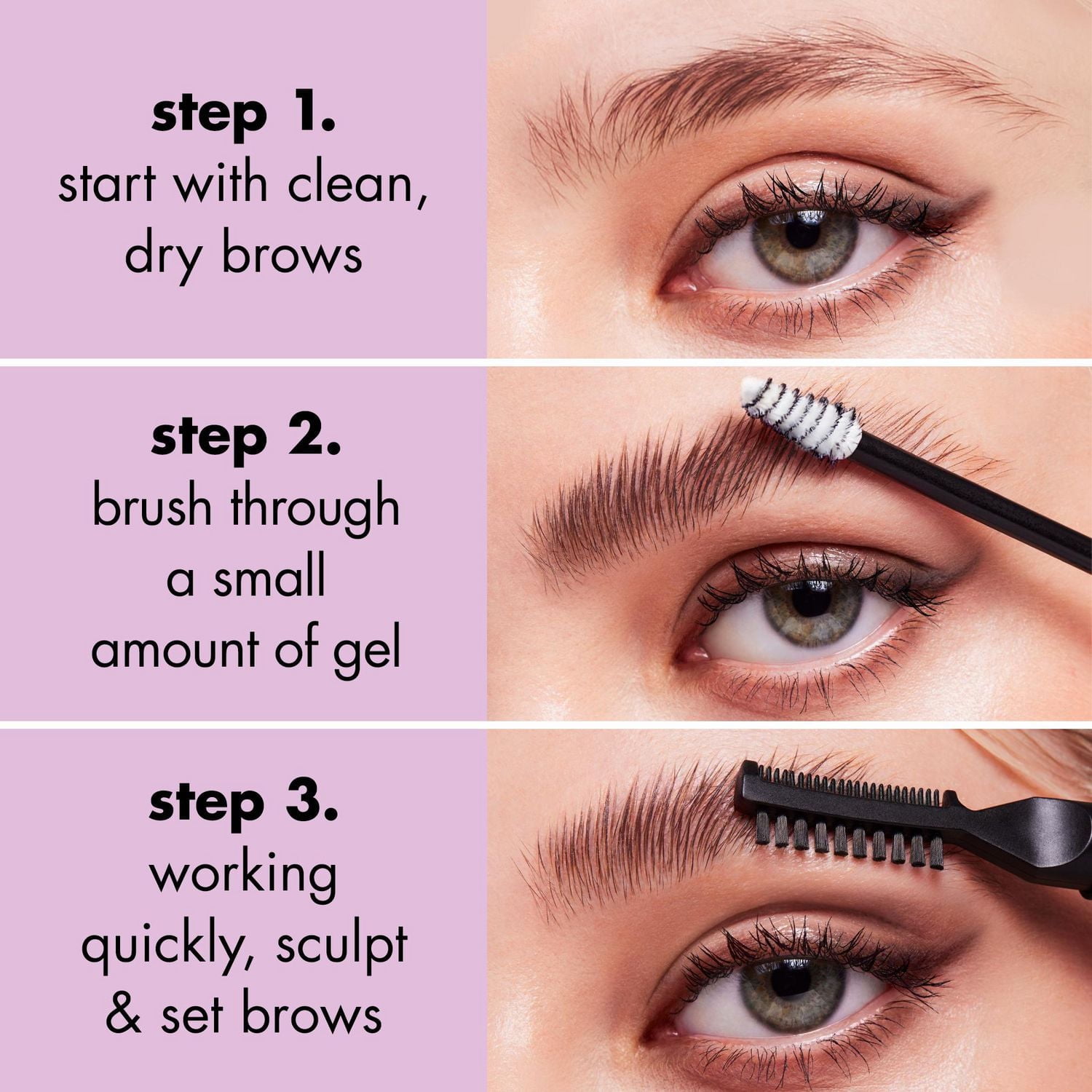 step 1.
start with clean, dry brows

step 2.
brush through a small amount of gel

step 3.
working quickly, sculpt & set brows