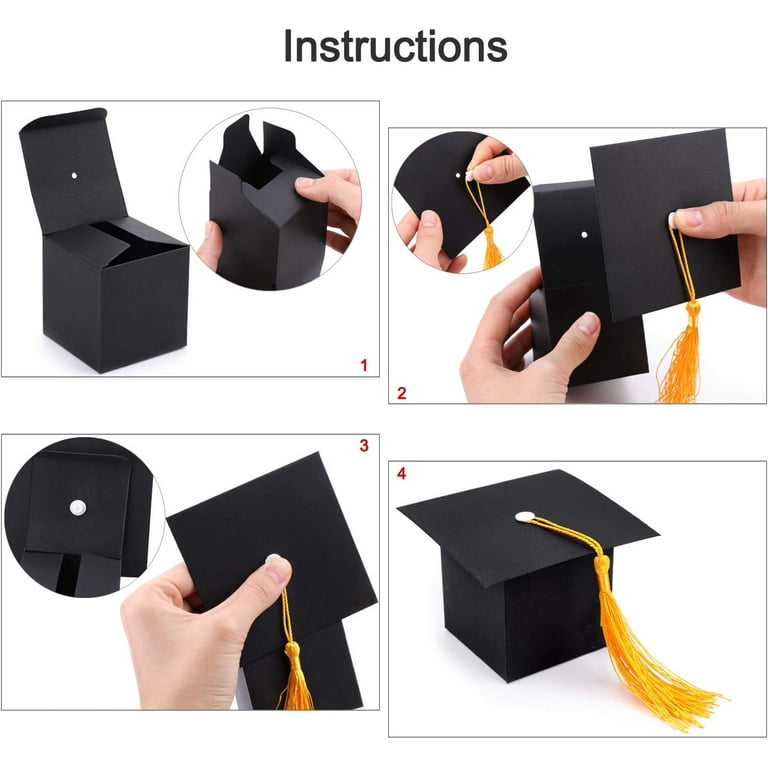 Instructions

1

2

3

4