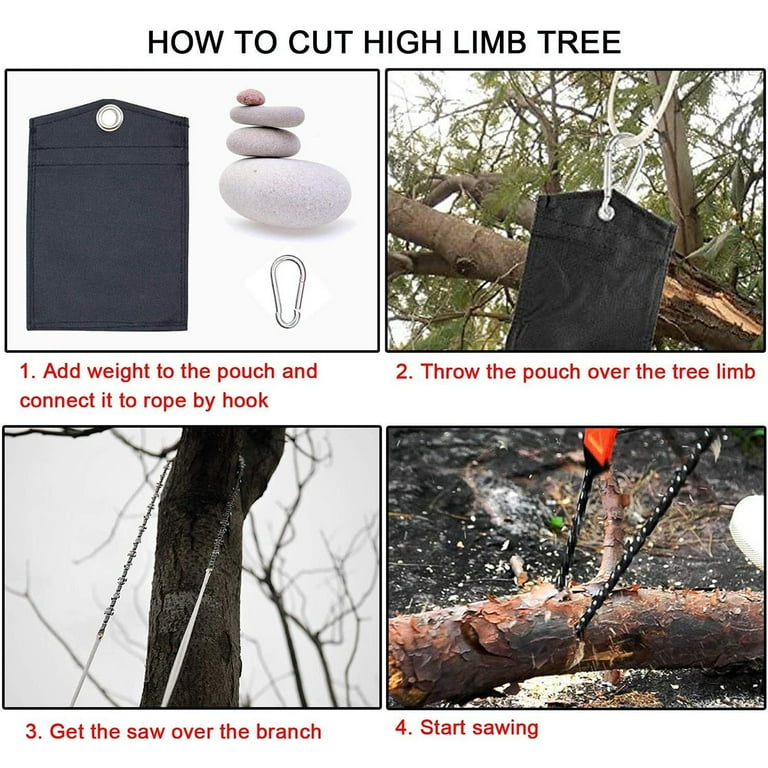 HOW TO CUT HIGH LIMB TREE

1. Add weight to the pouch and connect it to rope by hook

2. Throw the pouch over the tree limb

3. Get the saw over the branch

4. Start sawing