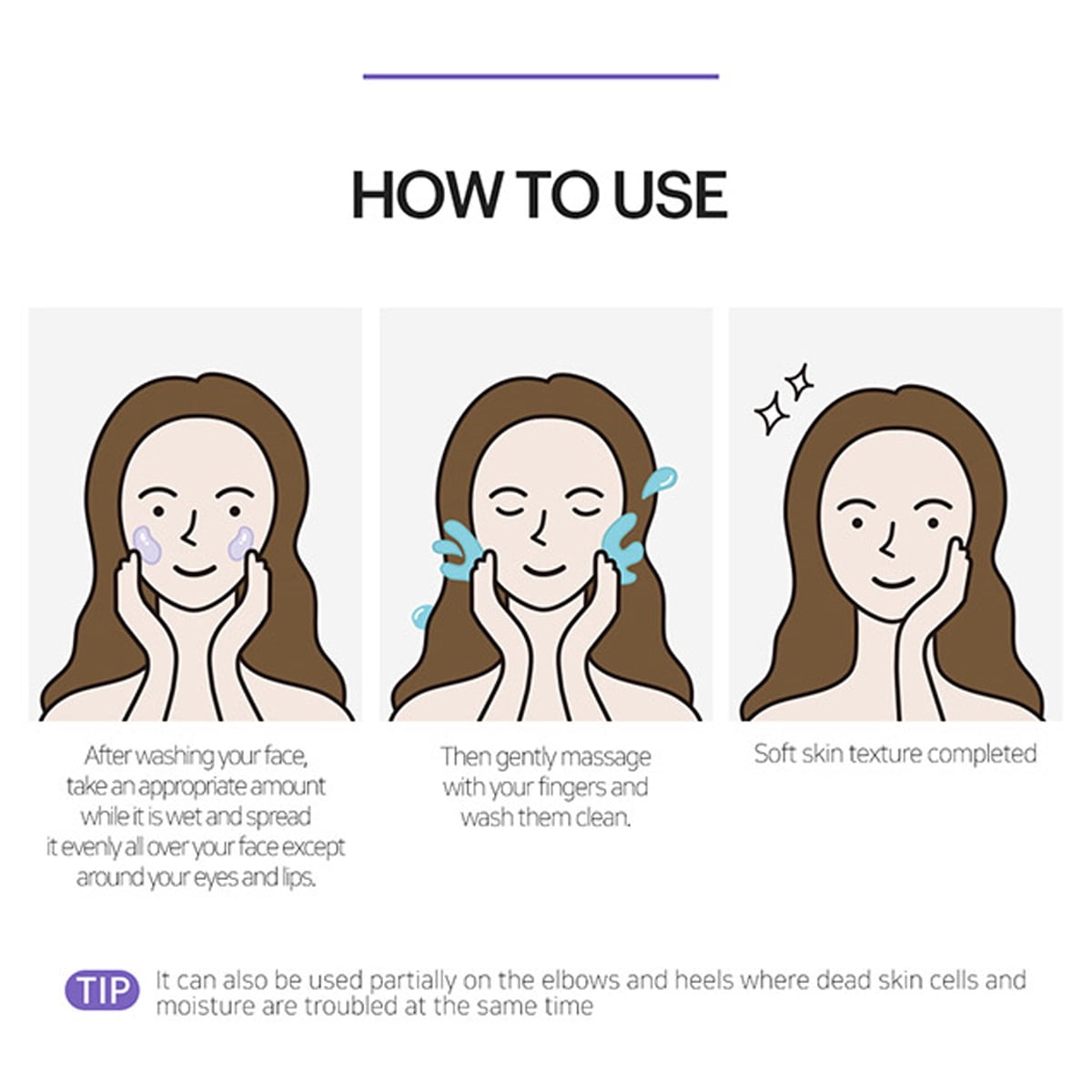 HOW TO USE

After washing your face, take an appropriate amount while it is wet and spread it evenly all over your face except around your eyes and lips.

Then gently massage with your fingers and wash them clean.

Soft skin texture completed

TIP It can also be used partially on the elbows and heels where dead skin cells and moisture are troubled at the same time