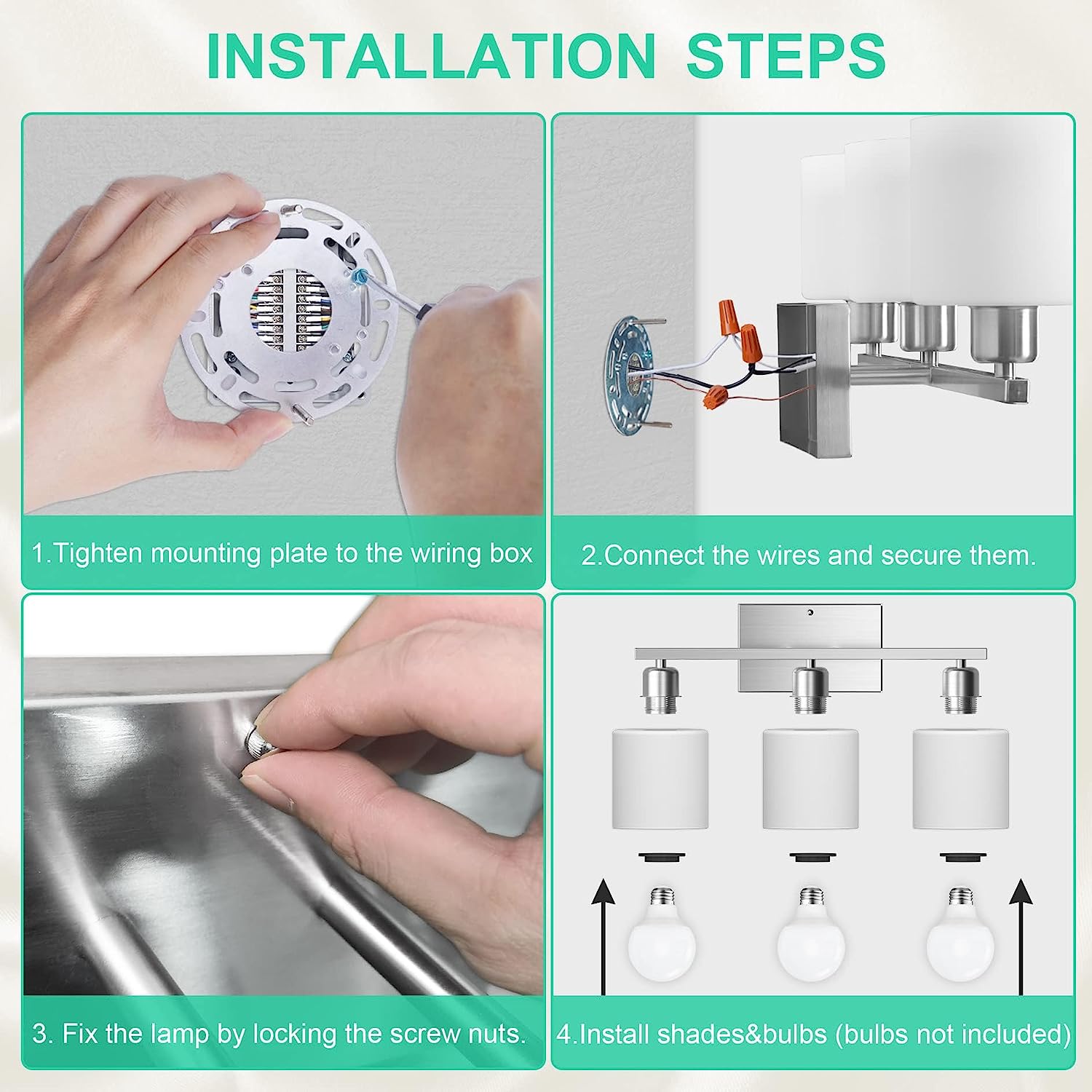 INSTALLATION STEPS

1.Tighten mounting plate to the wiring box

2.Connect the wires and secure them.

3. Fix the lamp by locking the screw nuts.

4.Install shades&bulbs (bulbs not included)