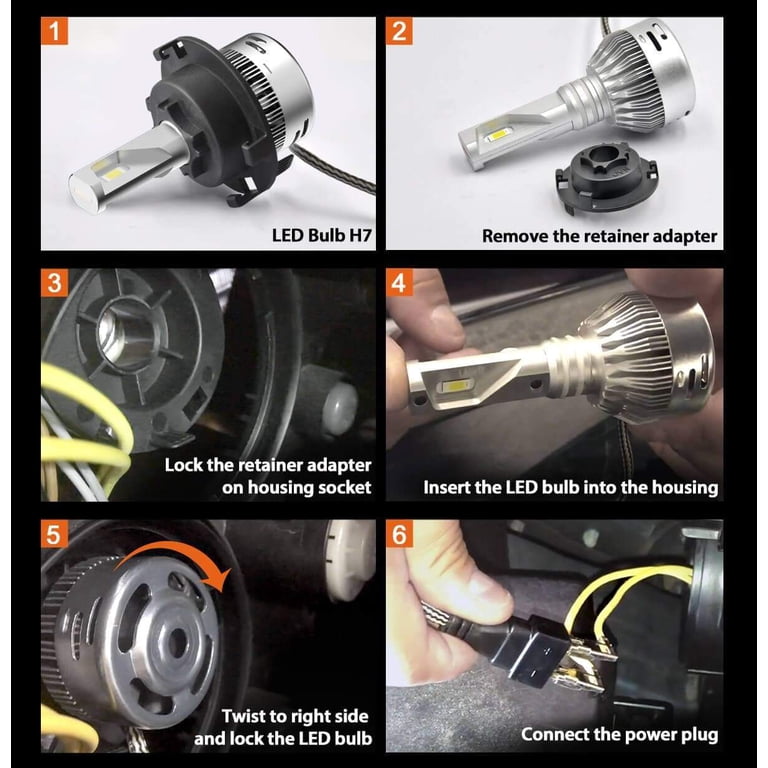 1

LED Bulb H7

2

Remove the retainer adapter

3

Lock the retainer adapter
on housing socket

4

Insert the LED bulb into the housing

5

Twist to right side
and lock the LED bulb

6

Connect the power plug