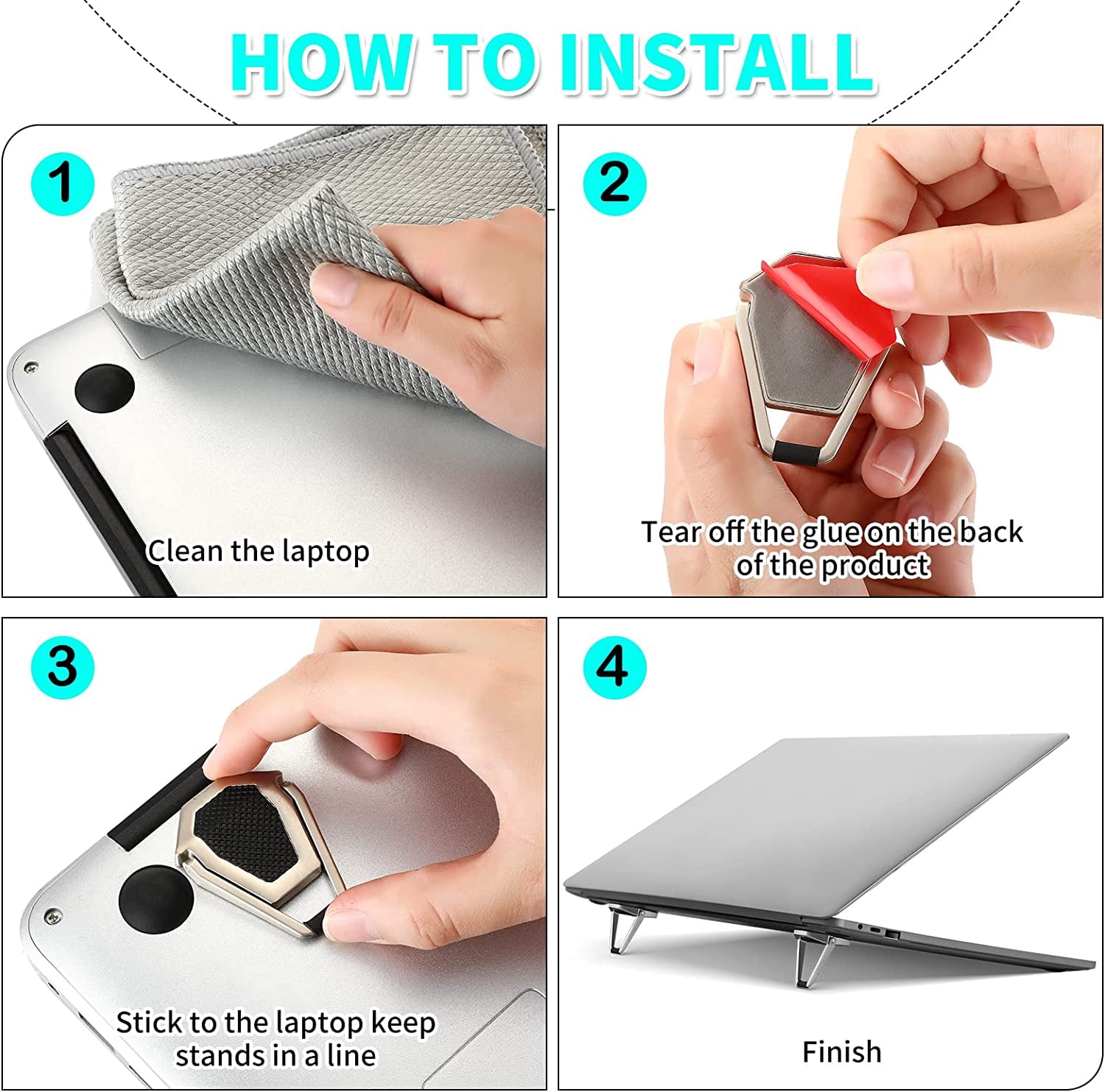 HOW TO INSTALL

1

Clean the laptop

2

Tear off the glue on the back of the product

3

Stick to the laptop keep stands in a line

4

Finish