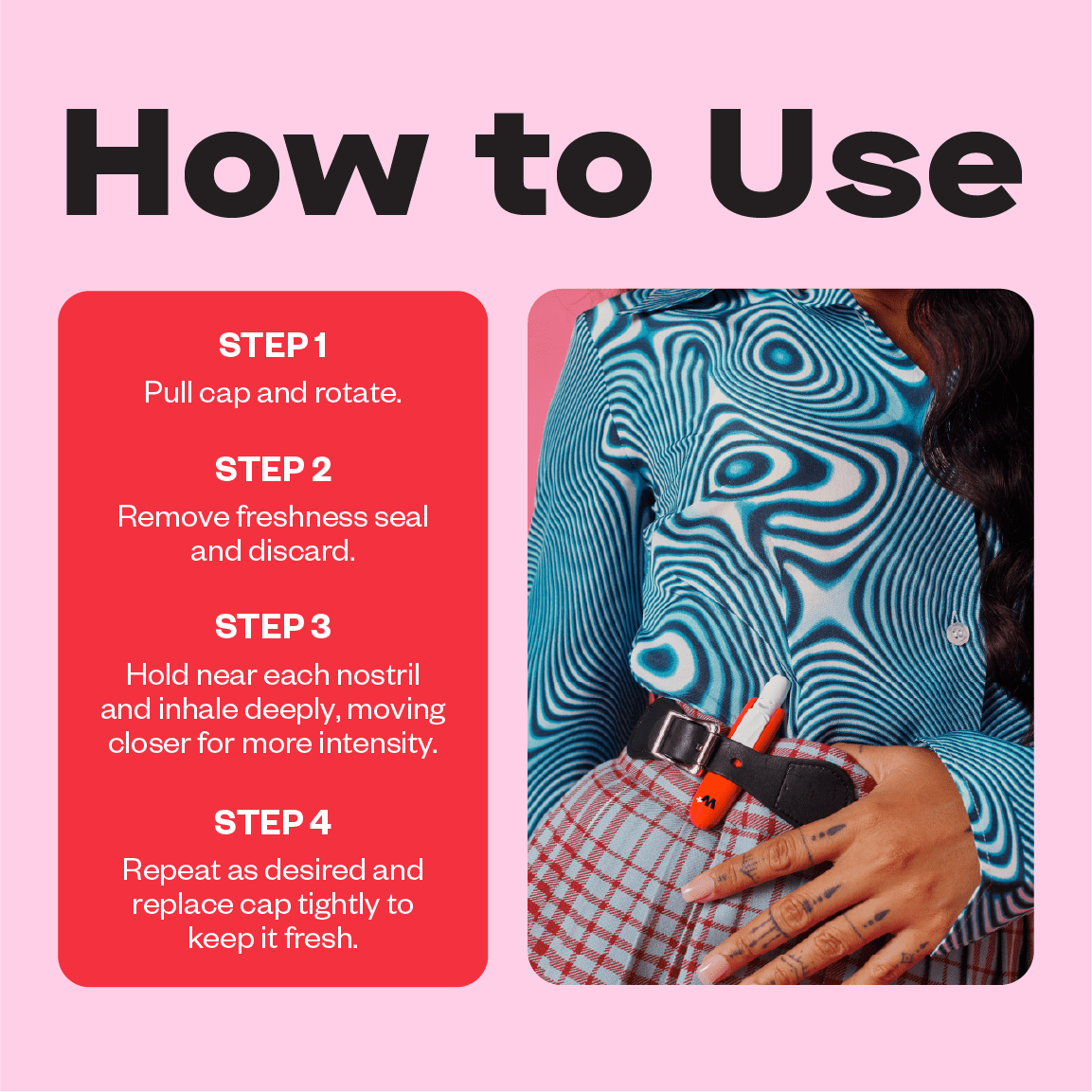 How to Use

STEP 1
Pull cap and rotate.

STEP 2
Remove freshness seal and discard.

STEP 3
Hold near each nostril and inhale deeply, moving closer for more intensity.

STEP 4
Repeat as desired and replace cap tightly to keep it fresh.