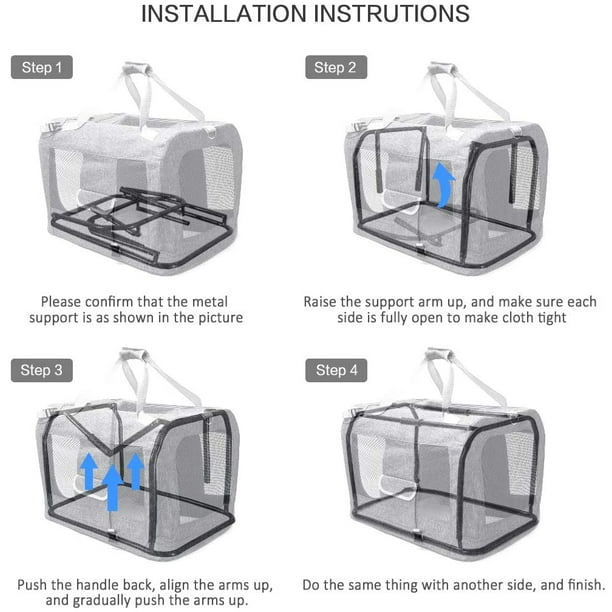 INSTALLATION INSTRUTIONS

Step 1

Please confirm that the metal support is as shown in the picture

Step 2

Raise the support arm up, and make sure each side is fully open to make cloth tight

Step 3

Push the handle back, align the arms up, and gradually push the arms up.

Step 4

Do the same thing with another side, and finish.