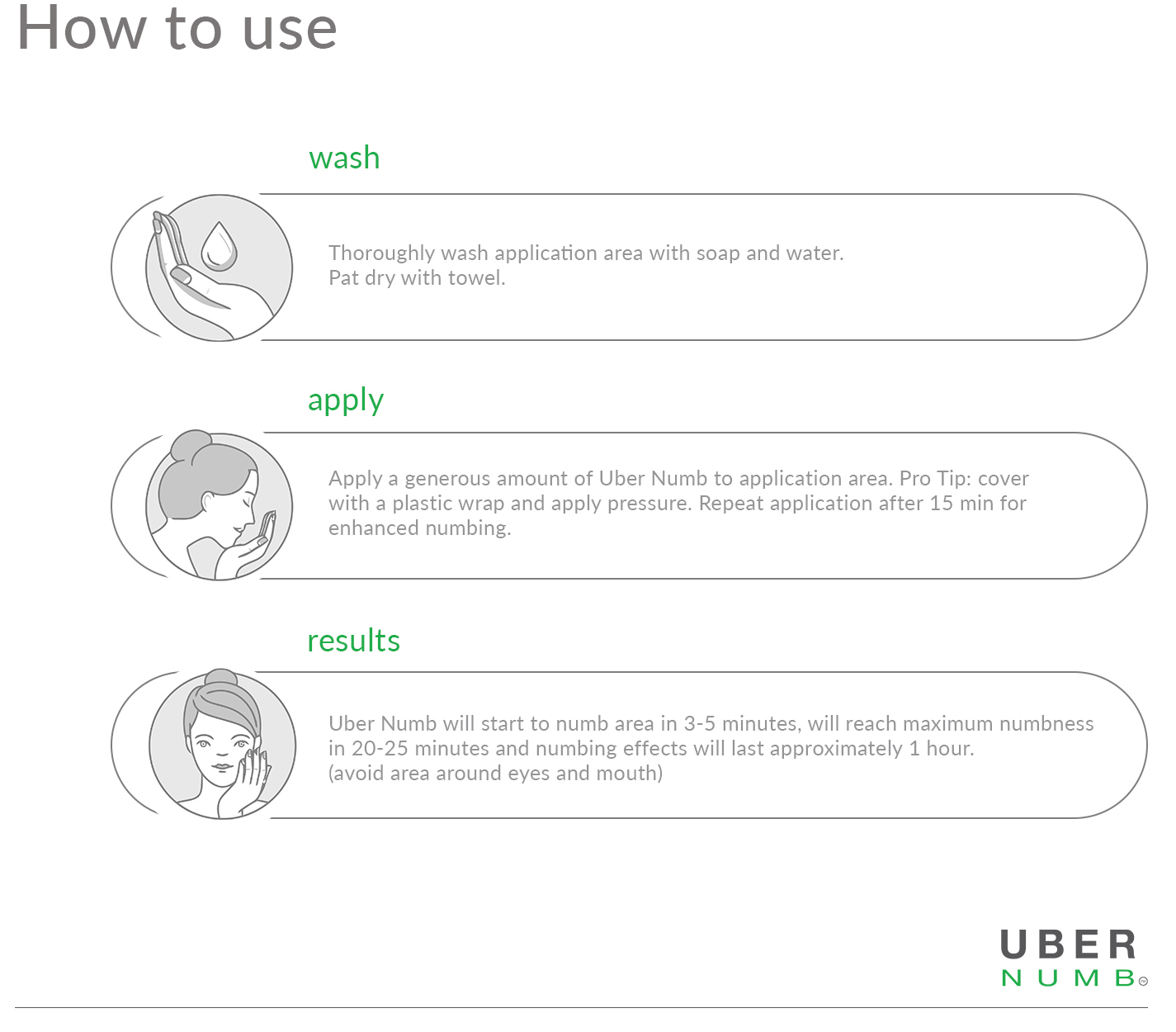 How to use

wash

Thoroughly wash application area with soap and water.
Pat dry with towel.

apply

Apply a generous amount of Uber Numb to application area. Pro Tip: cover with a plastic wrap and apply pressure. Repeat application after 15 min for enhanced numbing.

results

Uber Numb will start to numb area in 3-5 minutes, will reach maximum numbness in 20-25 minutes and numbing effects will last approximately 1 hour.
(avoid area around eyes and mouth)

UBER
NUMB