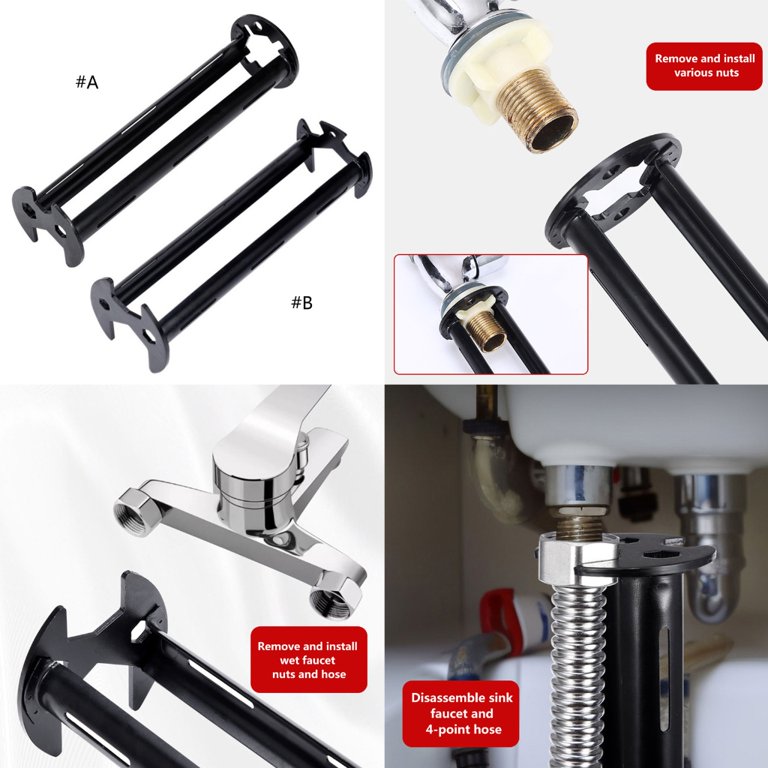 #A

#B

Remove and install various nuts

Remove and install wet faucet nuts and hose

Disassemble sink faucet and 4-point hose