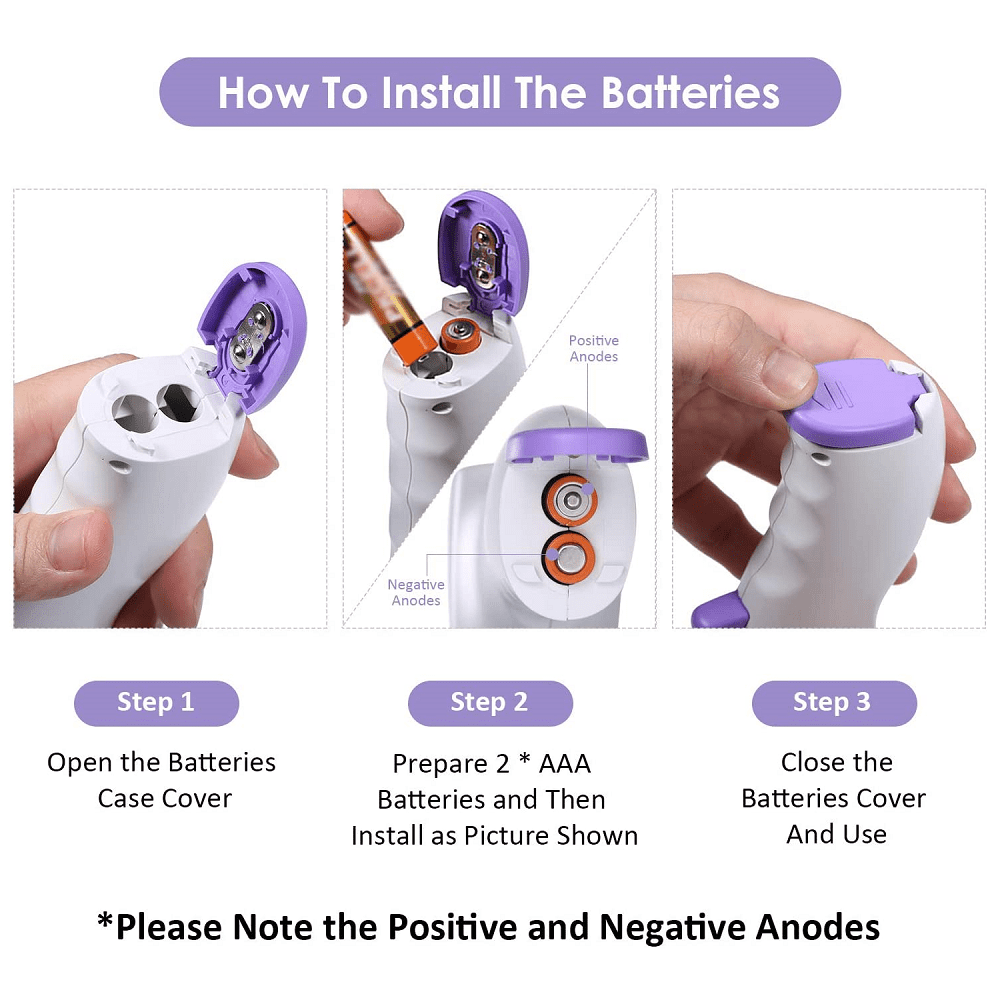 How To Install The Batteries

Positive Anodes

Negative Anodes

Step 1

Open the Batteries Case Cover

Step 2

Prepare 2 * AAA Batteries and Then Install as Picture Shown

Step 3

Close the Batteries Cover And Use

*Please Note the Positive and Negative Anodes