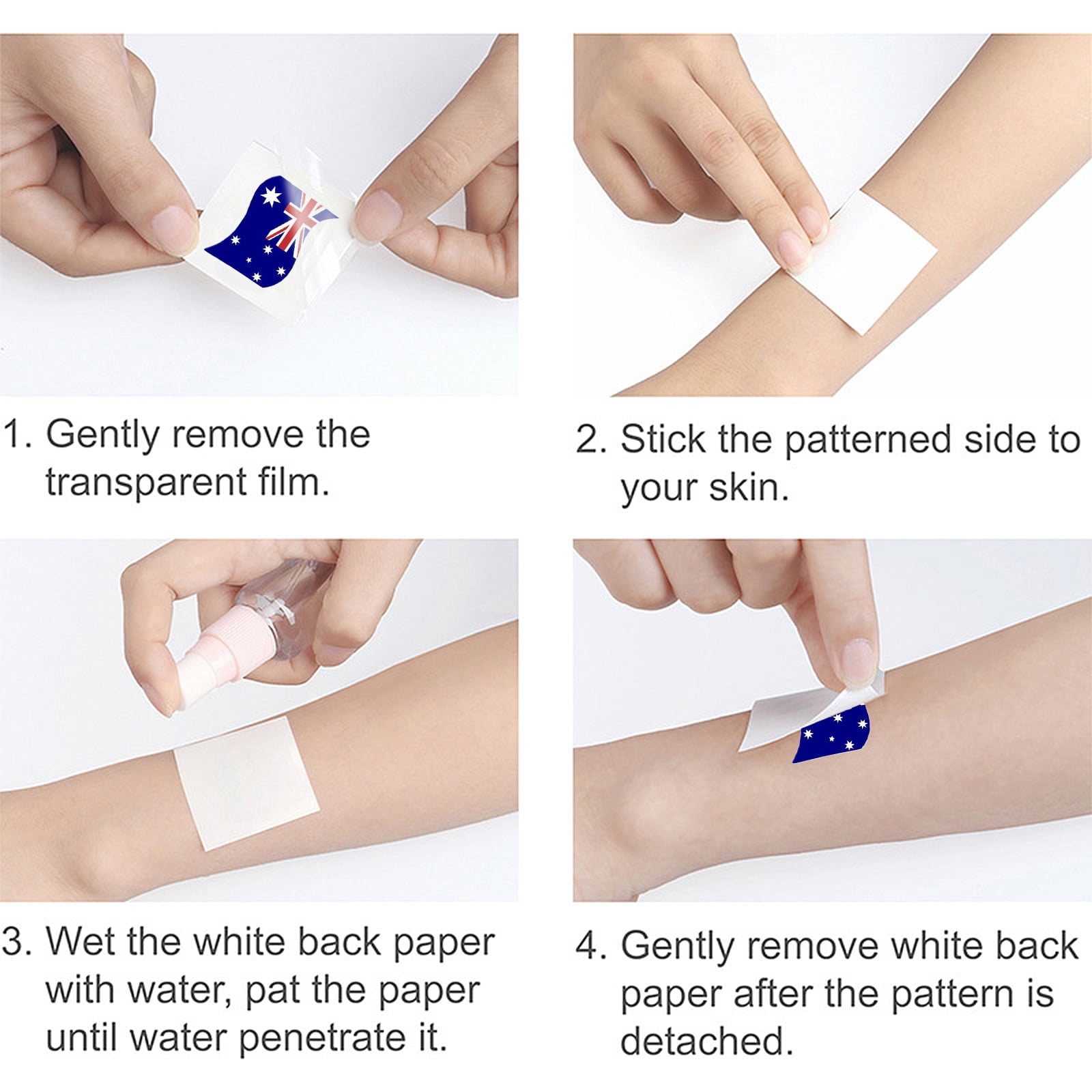 1. Gently remove the transparent film.

2. Stick the patterned side to your skin.

3. Wet the white back paper with water, pat the paper until water penetrate it.

4. Gently remove white back paper after the pattern is detached.