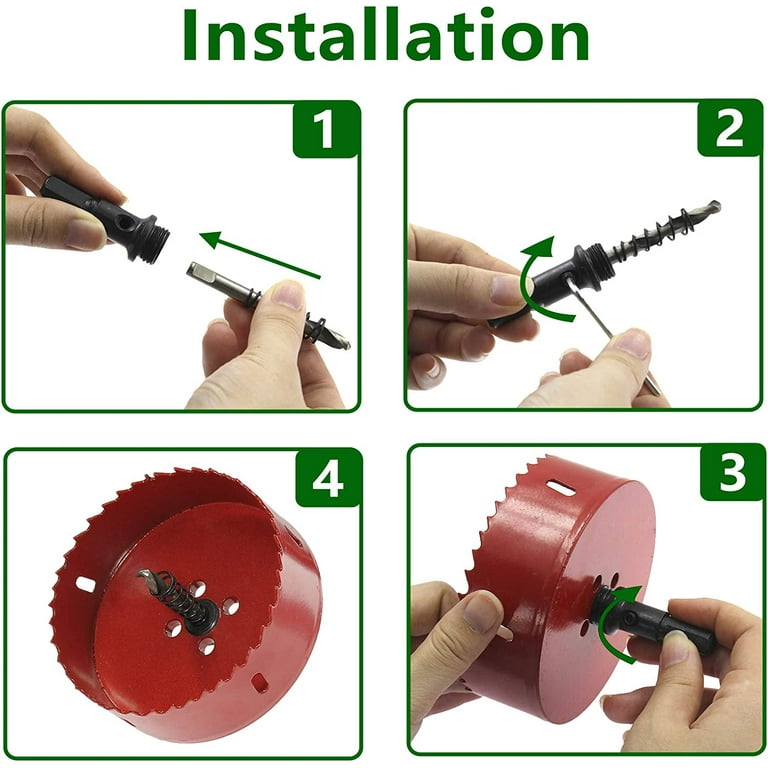 Installation

1

2

4

3