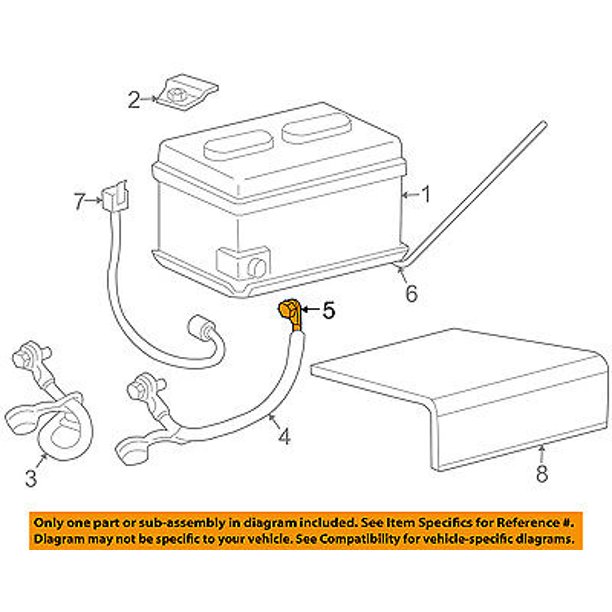 2

7

1

6

5

3

4

8

Only one part or sub-assembly in diagram included. See Item Specifics for Reference #. Diagram may not be specific to your vehicle. See Compatibility for vehicle-specific diagrams.