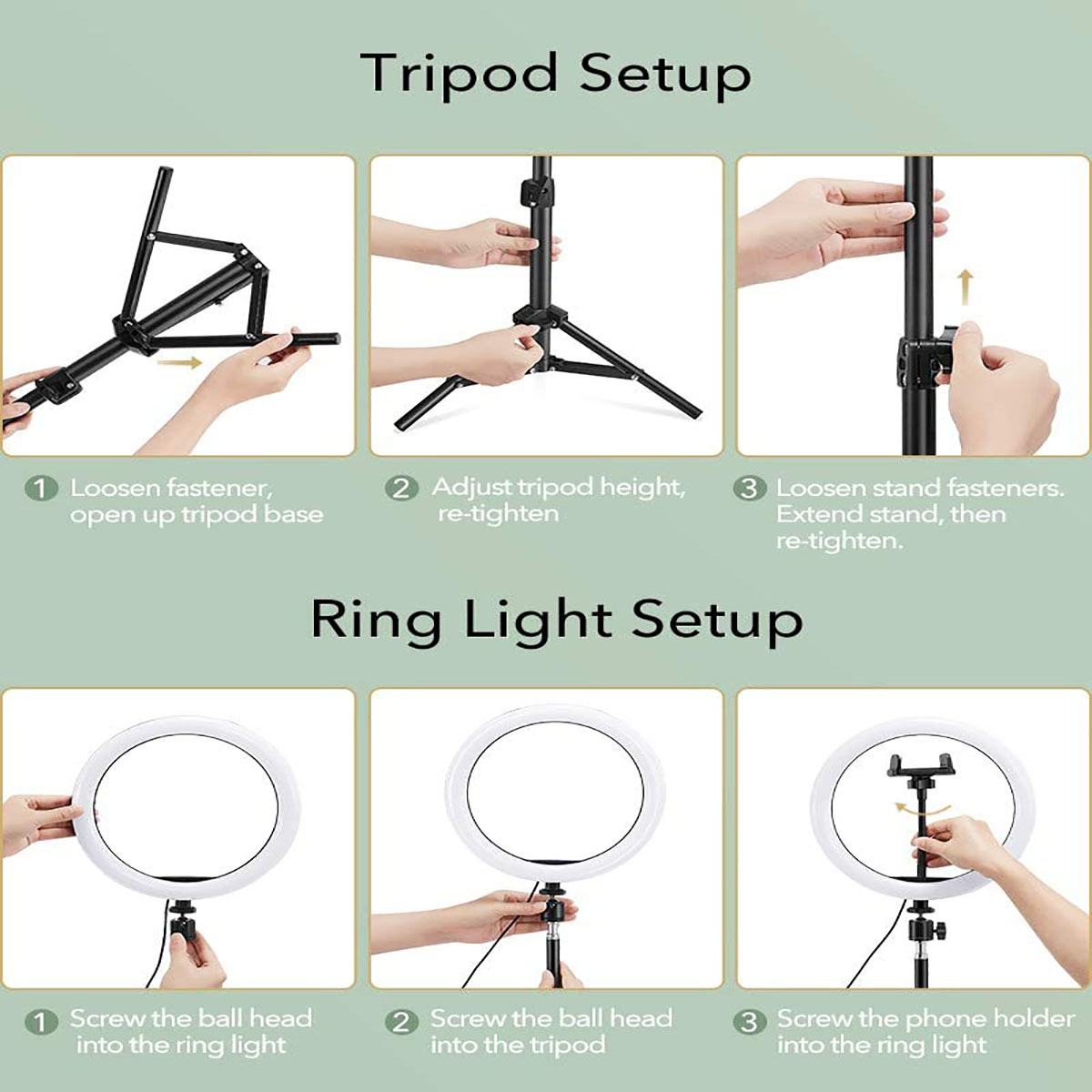 Tripod Setup

1 Loosen fastener, open up tripod base

2 Adjust tripod height, re-tighten

3 Loosen stand fasteners. Extend stand, then re-tighten.

Ring Light Setup

1 Screw the ball head into the ring light

2 Screw the ball head into the tripod

3 Screw the phone holder into the ring light