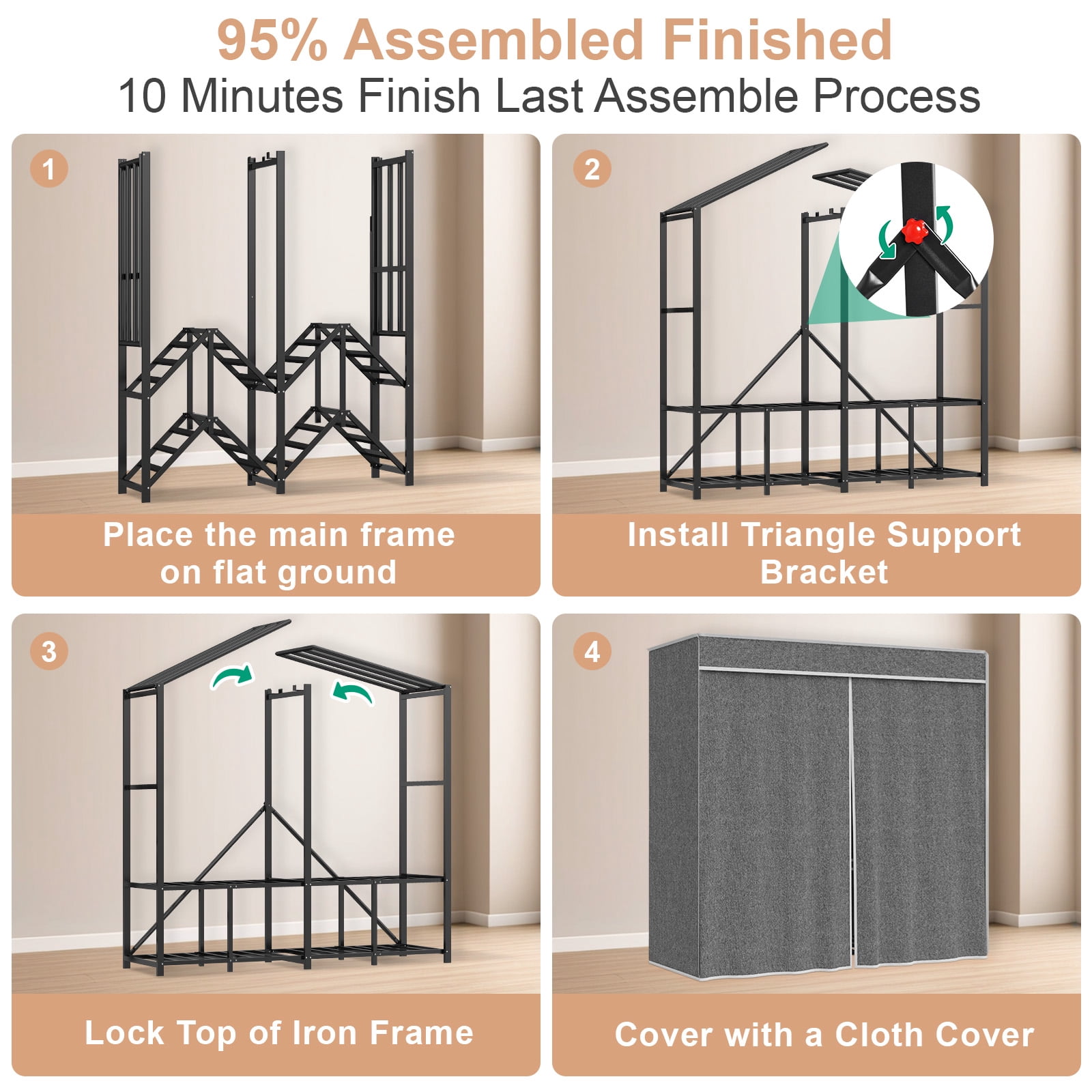 95% Assembled Finished
10 Minutes Finish Last Assemble Process

1

Place the main frame on flat ground

2

Install Triangle Support Bracket

3

Lock Top of Iron Frame

4

Cover with a Cloth Cover