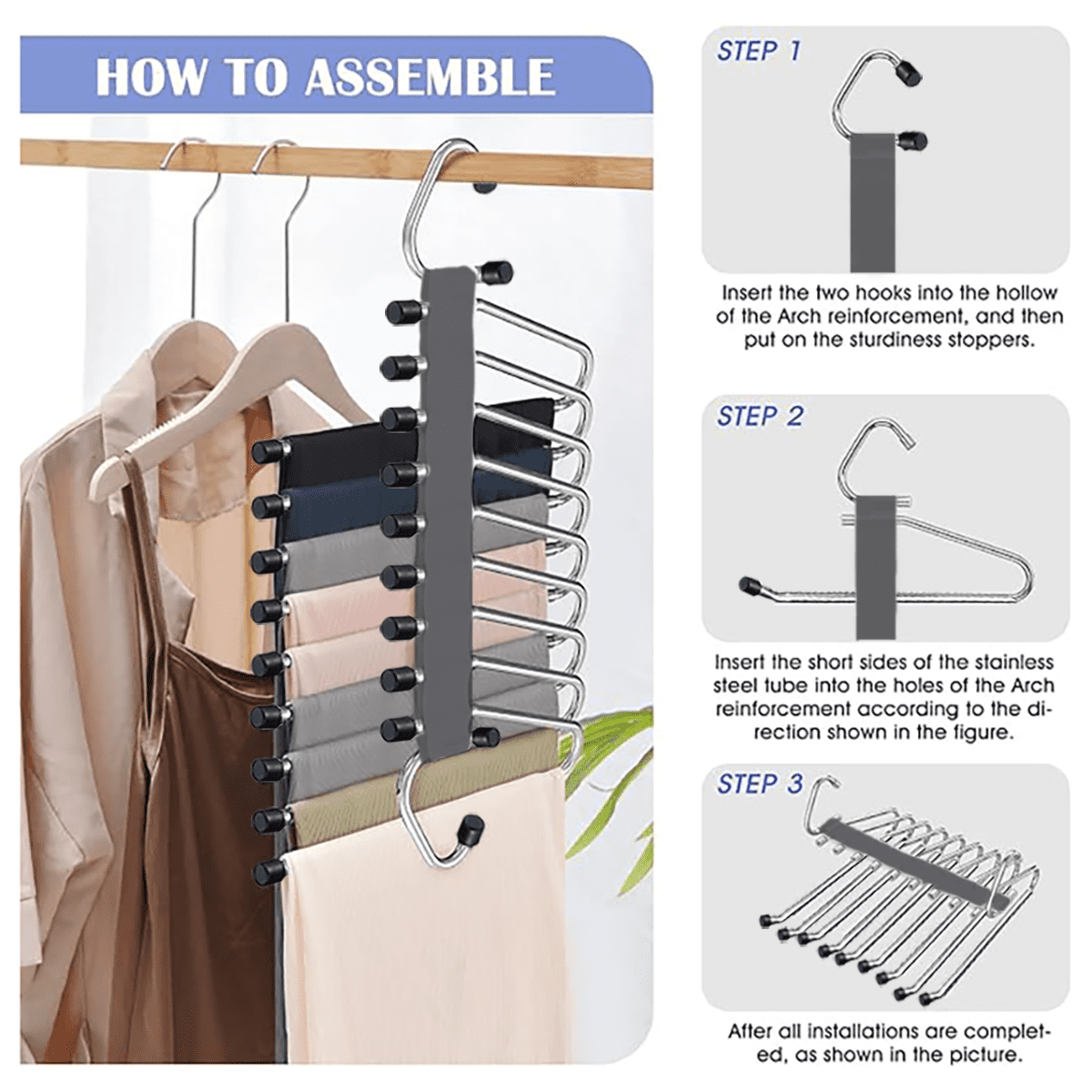 HOW TO ASSEMBLE

STEP 1

Insert the two hooks into the hollow of the Arch reinforcement, and then put on the sturdiness stoppers.

STEP 2

Insert the short sides of the stainless steel tube into the holes of the Arch reinforcement according to the direction shown in the figure.

STEP 3

After all installations are completed, as shown in the picture.