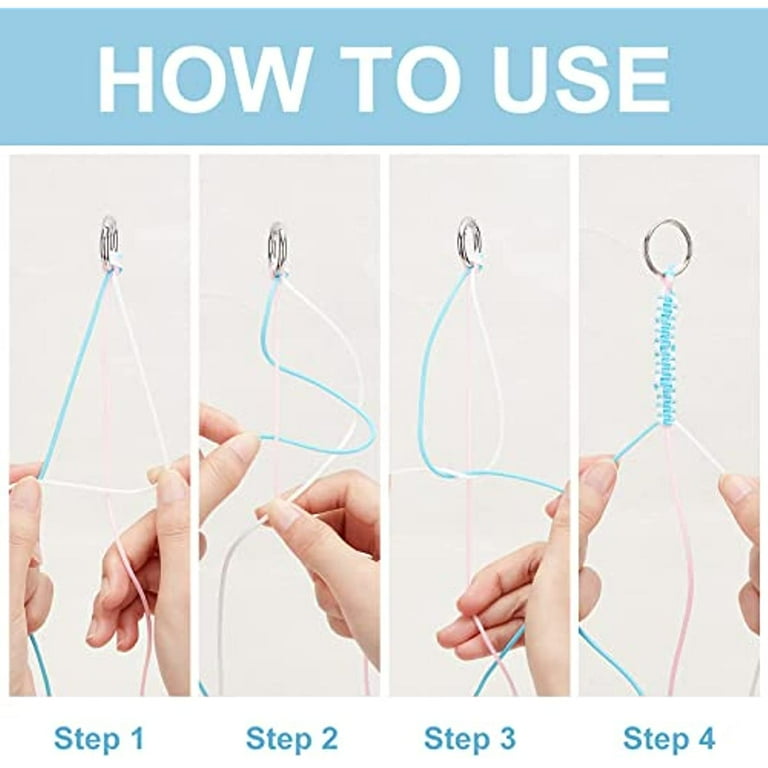 HOW TO USE

Step 1

Step 2

Step 3

Step 4