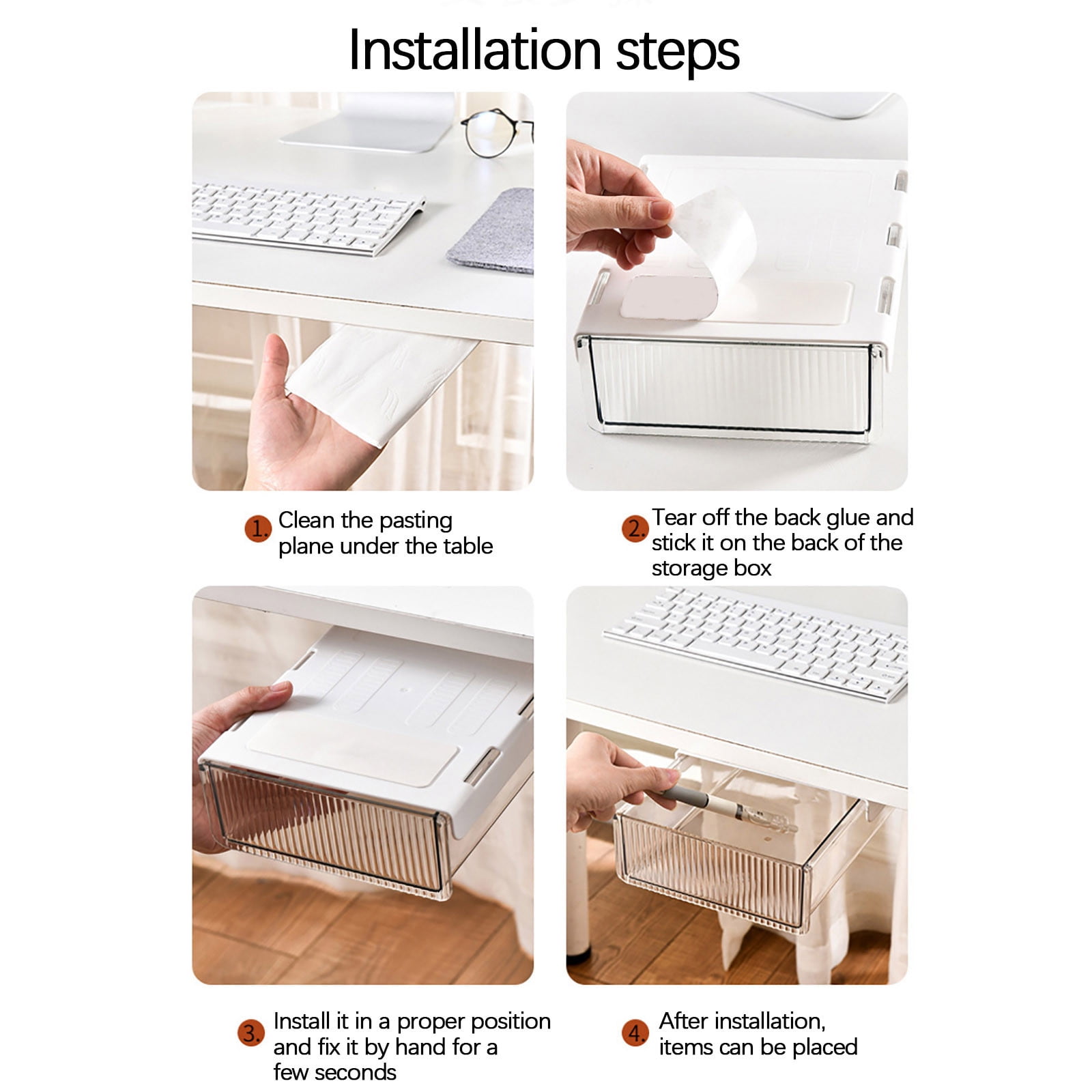 Installation steps

1. Clean the pasting plane under the table

2. Tear off the back glue and stick it on the back of the storage box

3. Install it in a proper position and fix it by hand for a few seconds

4. After installation, items can be placed