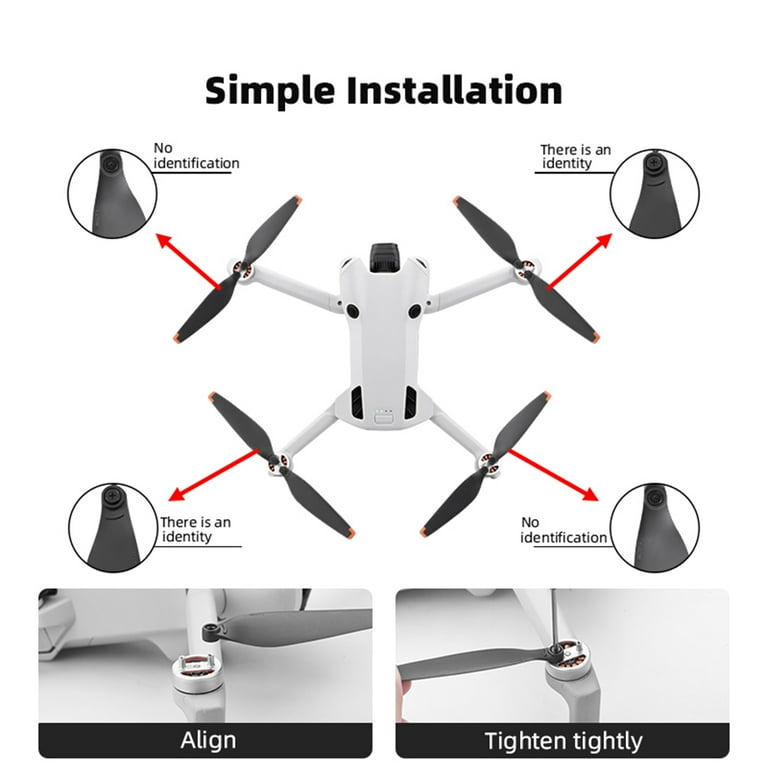 Simple Installation

No identification

There is an identity

There is an identity

No identification

Align

Tighten tightly