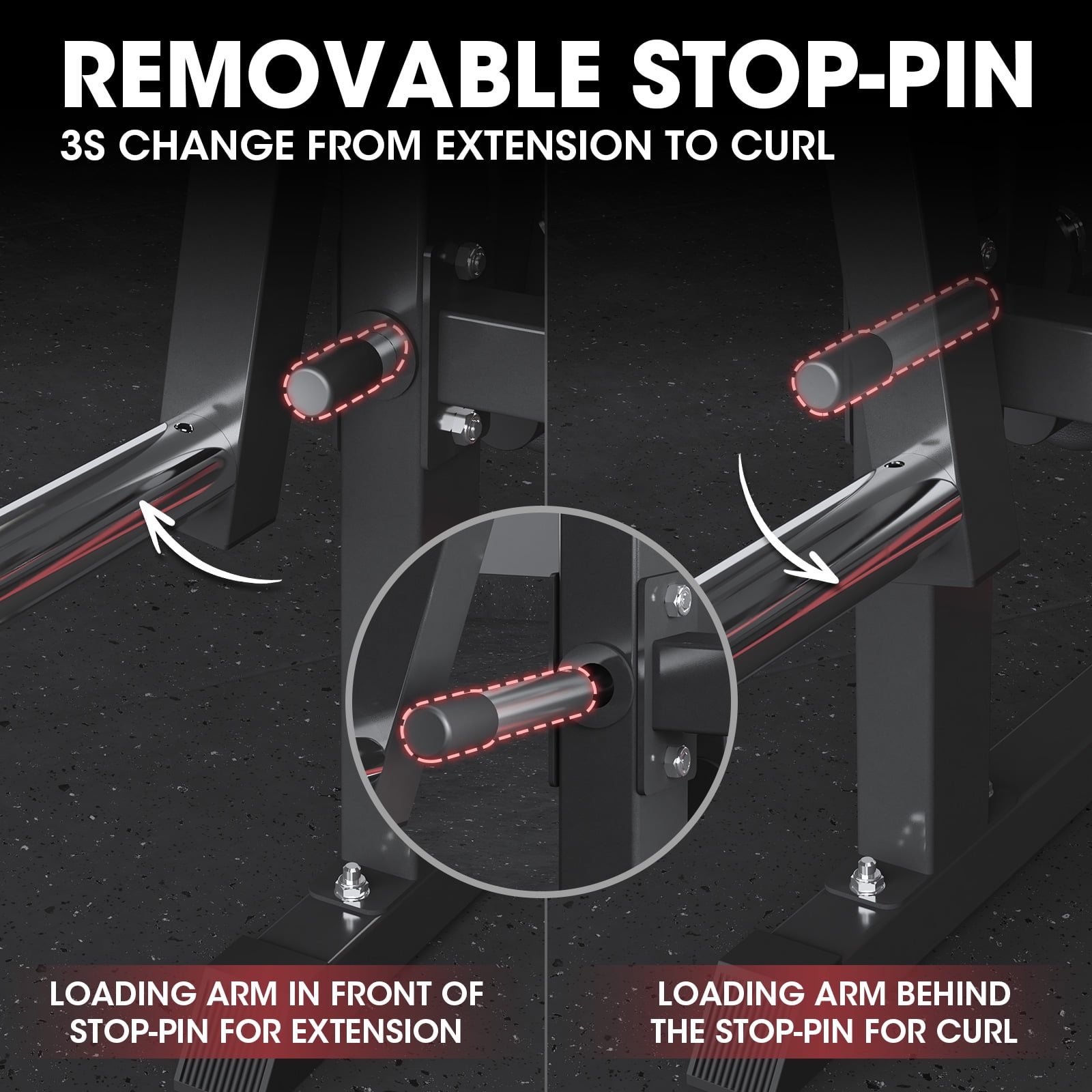 REMOVABLE STOP-PIN
3S CHANGE FROM EXTENSION TO CURL

LOADING ARM IN FRONT OF STOP-PIN FOR EXTENSION

LOADING ARM BEHIND THE STOP-PIN FOR CURL