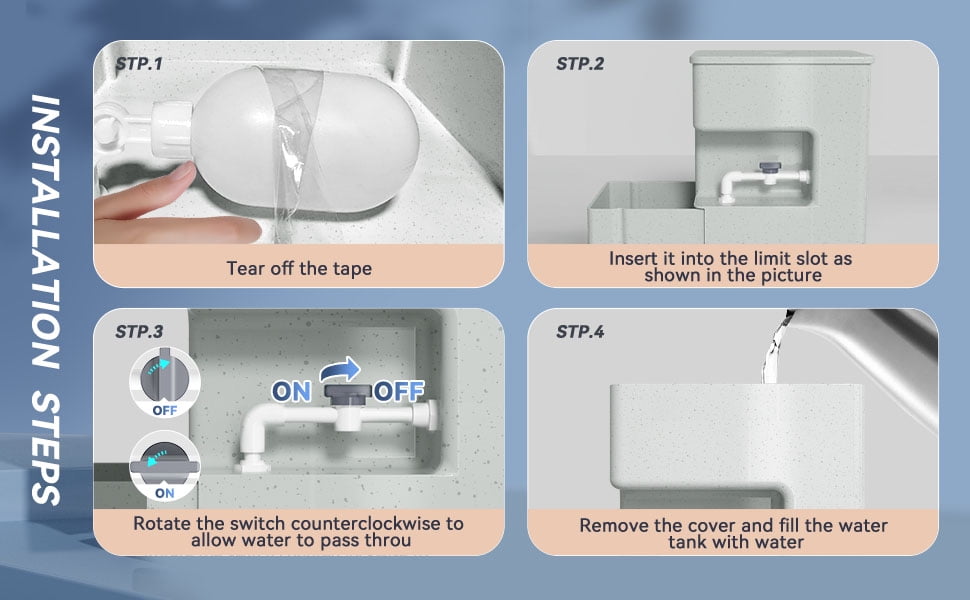 INSTALLATION STEPS

STP.1

Tear off the tape

STP.2

Insert it into the limit slot as shown in the picture

STP.3

OFF

ON

ON OFF

Rotate the switch counterclockwise to allow water to pass throu

STP.4

Remove the cover and fill the water tank with water