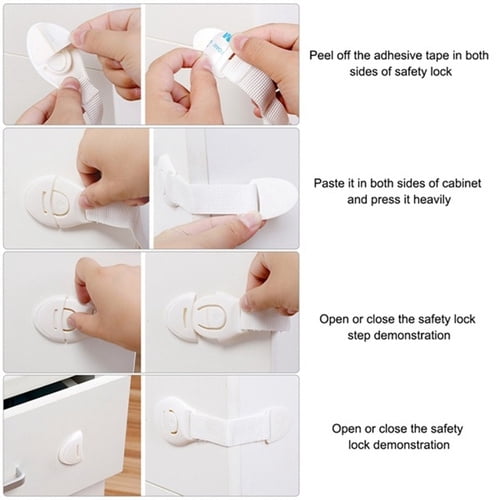 Peel off the adhesive tape in both sides of safety lock

Paste it in both sides of cabinet and press it heavily

Open or close the safety lock step demonstration

Open or close the safety lock demonstration