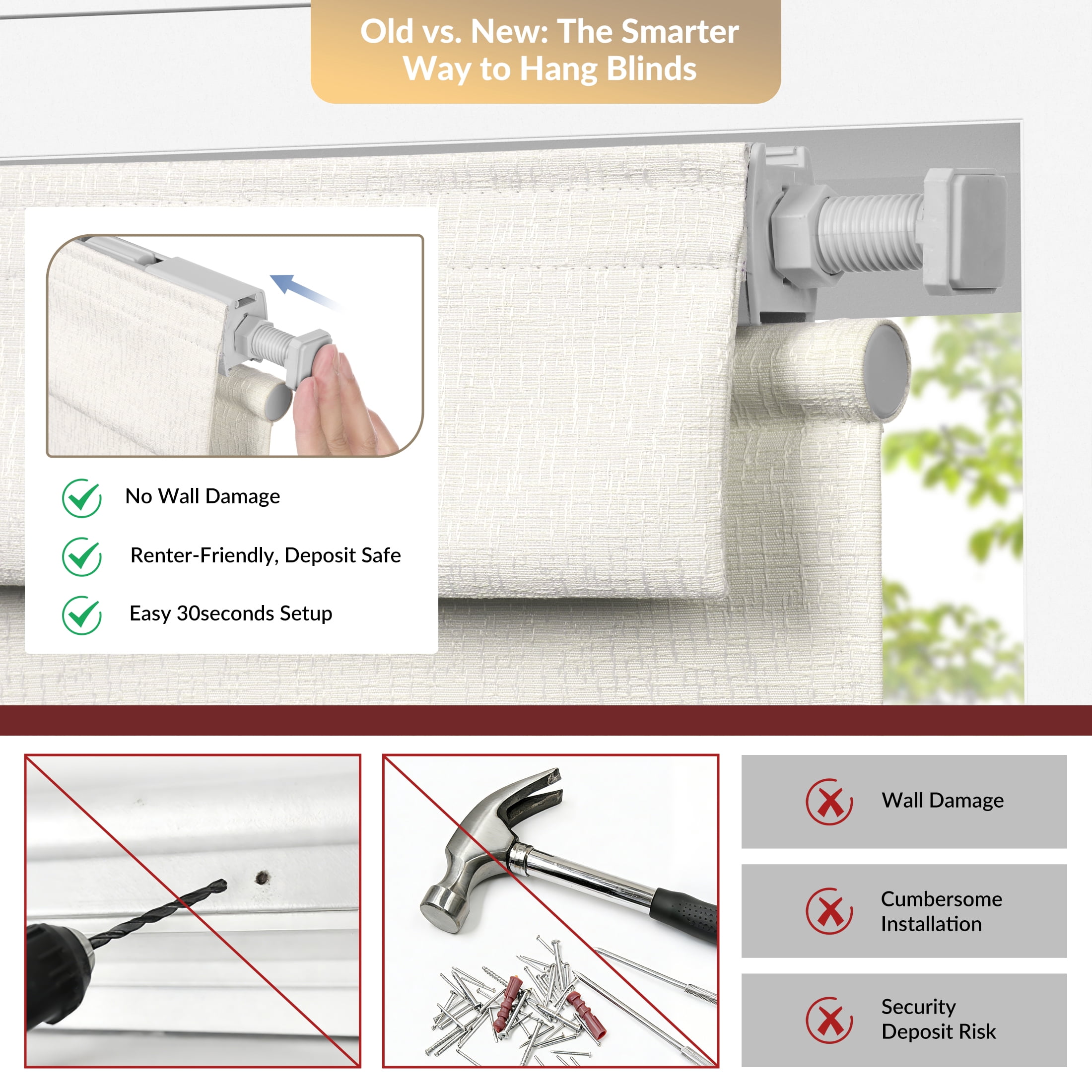 Old vs. New: The Smarter Way to Hang Blinds

No Wall Damage

Renter-Friendly, Deposit Safe

Easy 30seconds Setup

Wall Damage

Cumbersome Installation

Security Deposit Risk