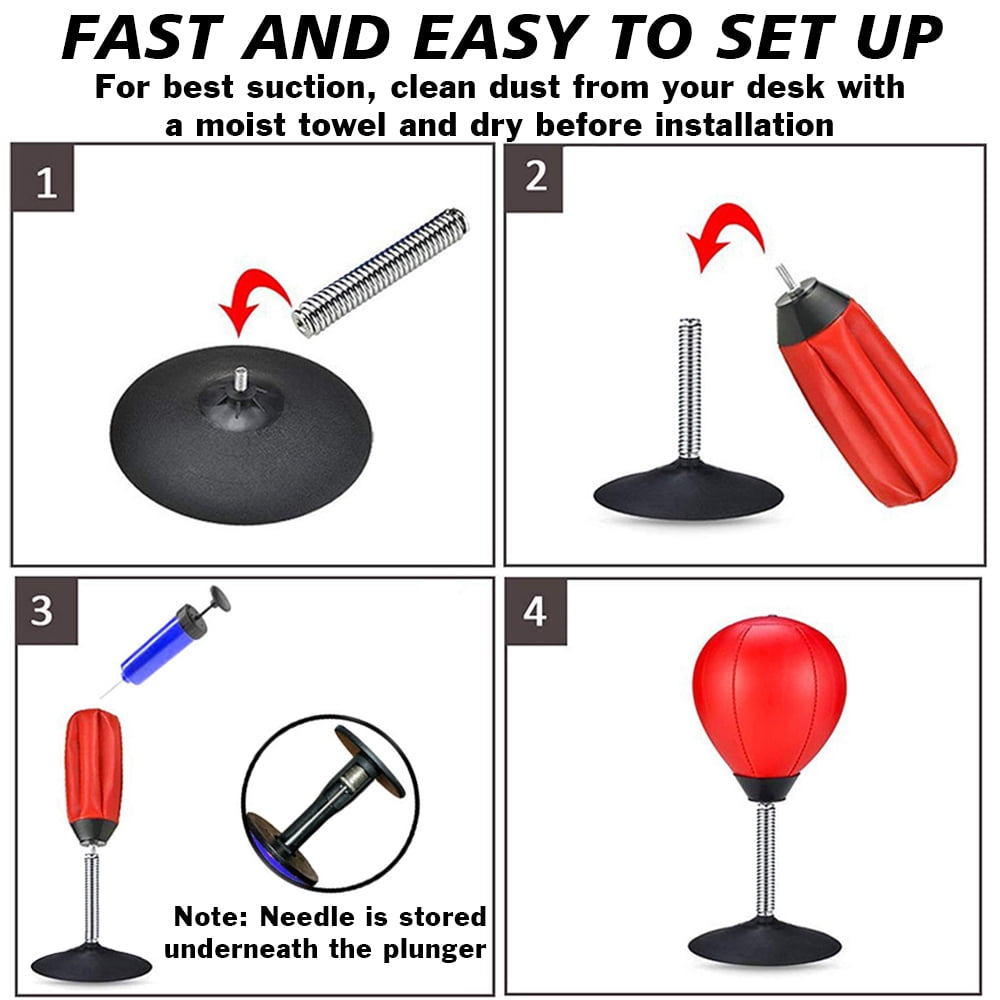 FAST AND EASY TO SET UP

For best suction, clean dust from your desk with a moist towel and dry before installation

1

2

3

Note: Needle is stored underneath the plunger

4