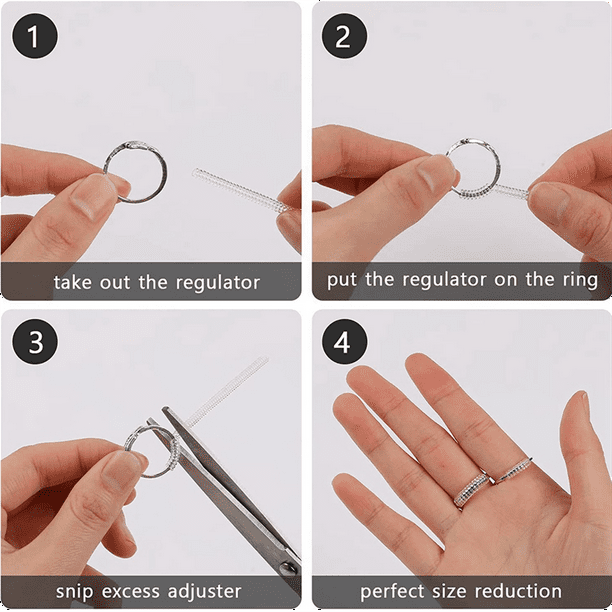 1

take out the regulator

2

put the regulator on the ring

3

snip excess adjuster

4

perfect size reduction