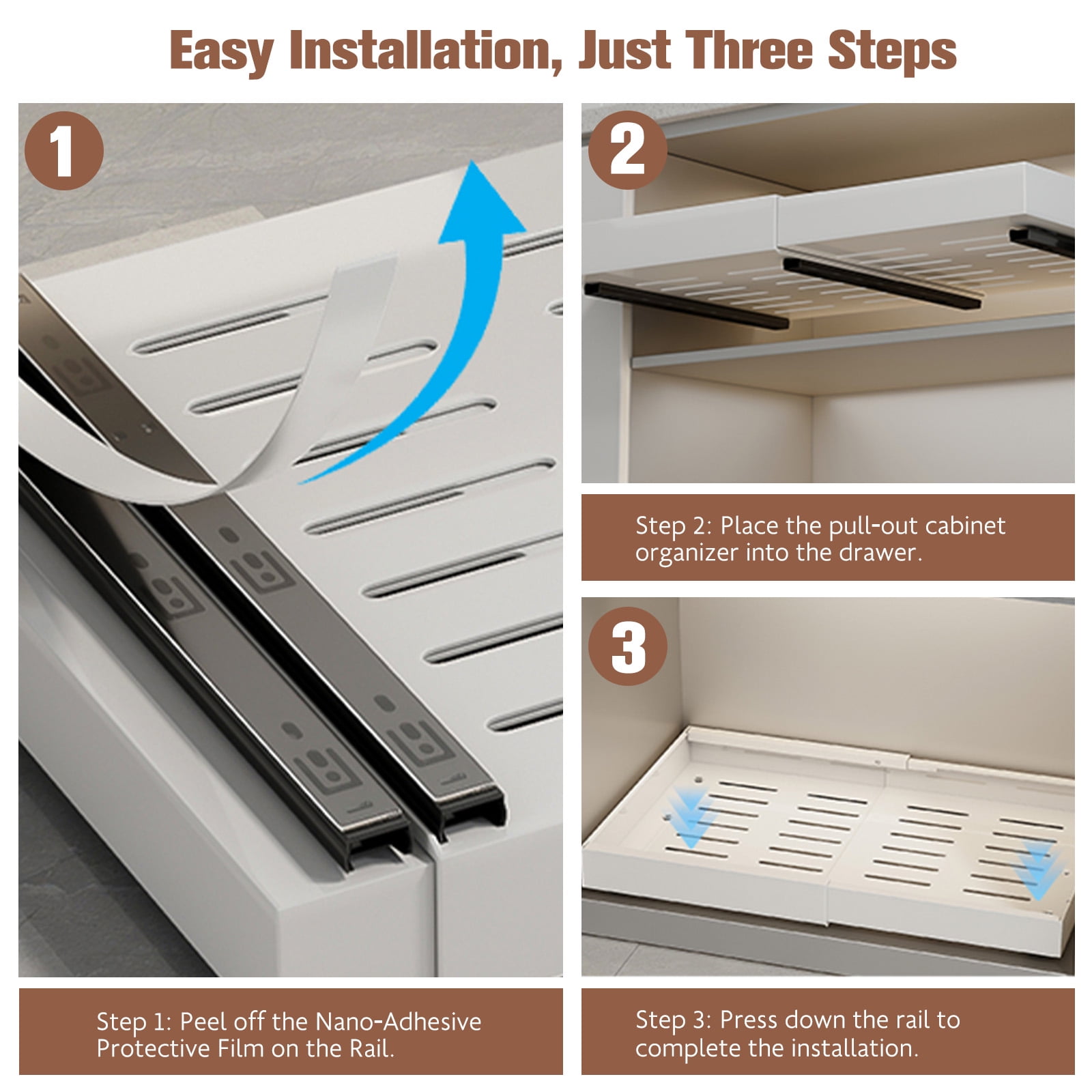 Easy Installation, Just Three Steps

1

Step 1: Peel off the Nano-Adhesive Protective Film on the Rail.

2

Step 2: Place the pull-out cabinet organizer into the drawer.

3

Step 3: Press down the rail to complete the installation.