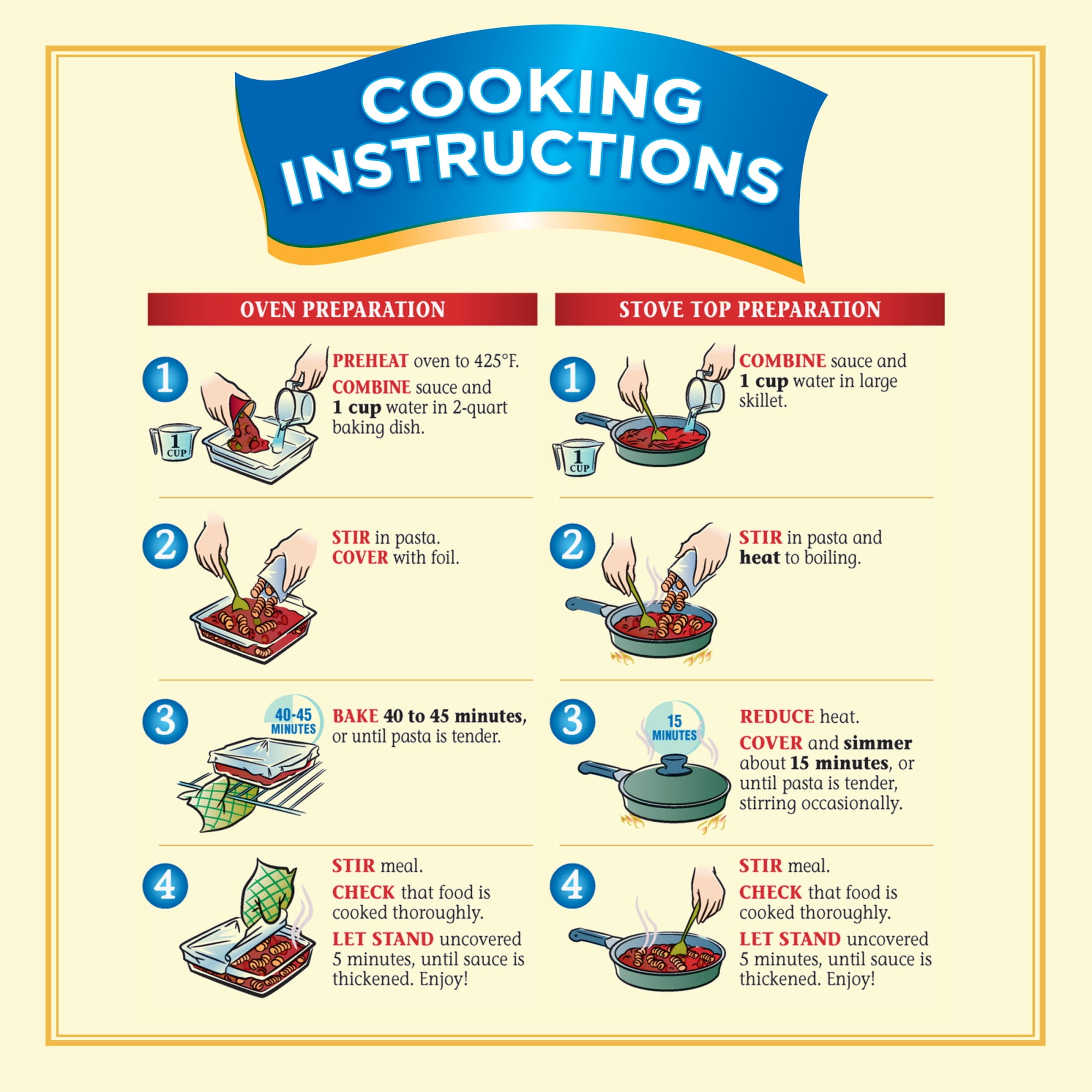 COOKING INSTRUCTIONS

OVEN PREPARATION

1
1 CUP
PREHEAT oven to 425°F.
COMBINE sauce and 1 cup water in 2-quart baking dish.

2
STIR in pasta.
COVER with foil.

3
40-45 MINUTES
BAKE 40 to 45 minutes, or until pasta is tender.

4
STIR meal.
CHECK that food is cooked thoroughly.
LET STAND uncovered 5 minutes, until sauce is thickened. Enjoy!

STOVE TOP PREPARATION

1
1 CUP
COMBINE sauce and 1 cup water in large skillet.

2
STIR in pasta and heat to boiling.

3
15 MINUTES
REDUCE heat.
COVER and simmer about 15 minutes, or until pasta is tender, stirring occasionally.

4
STIR meal.
CHECK that food is cooked thoroughly.
LET STAND uncovered 5 minutes, until sauce is thickened. Enjoy!