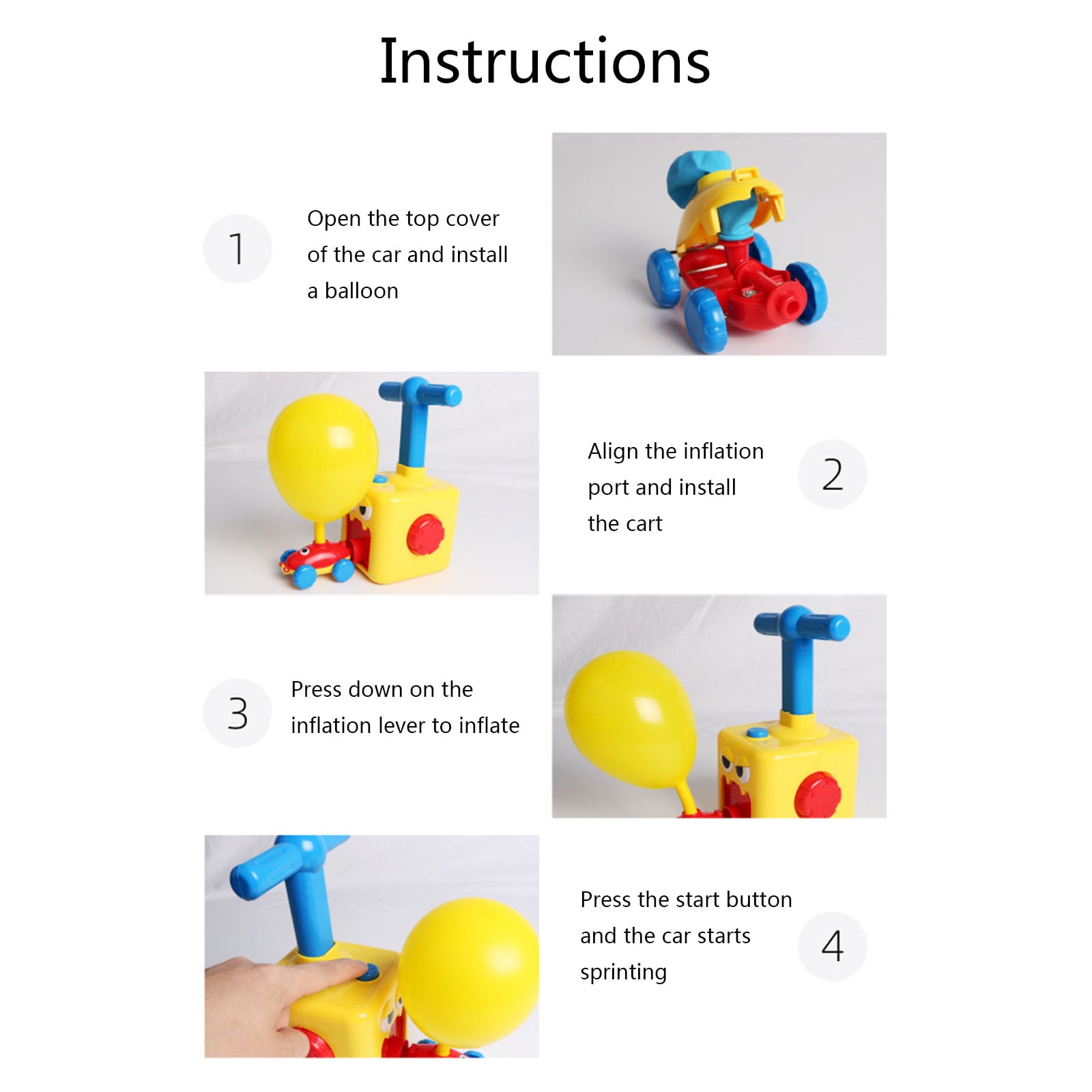 Instructions

1

Open the top cover of the car and install a balloon

Align the inflation port and install the cart

2

3

Press down on the inflation lever to inflate

Press the start button and the car starts sprinting

4