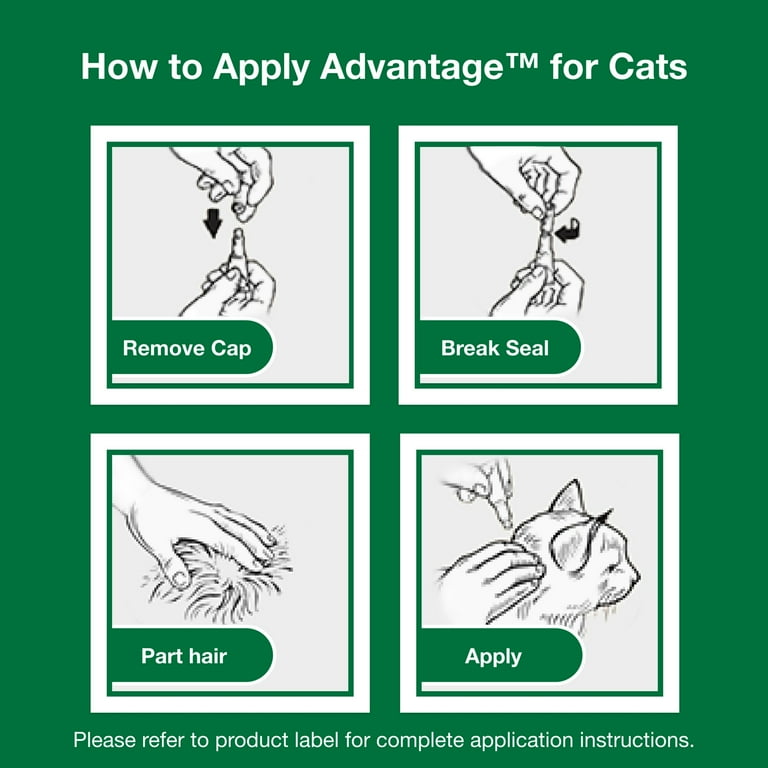 How to Apply Advantage™ for Cats

Remove Cap

Break Seal

Part hair

Apply

Please refer to product label for complete application instructions.