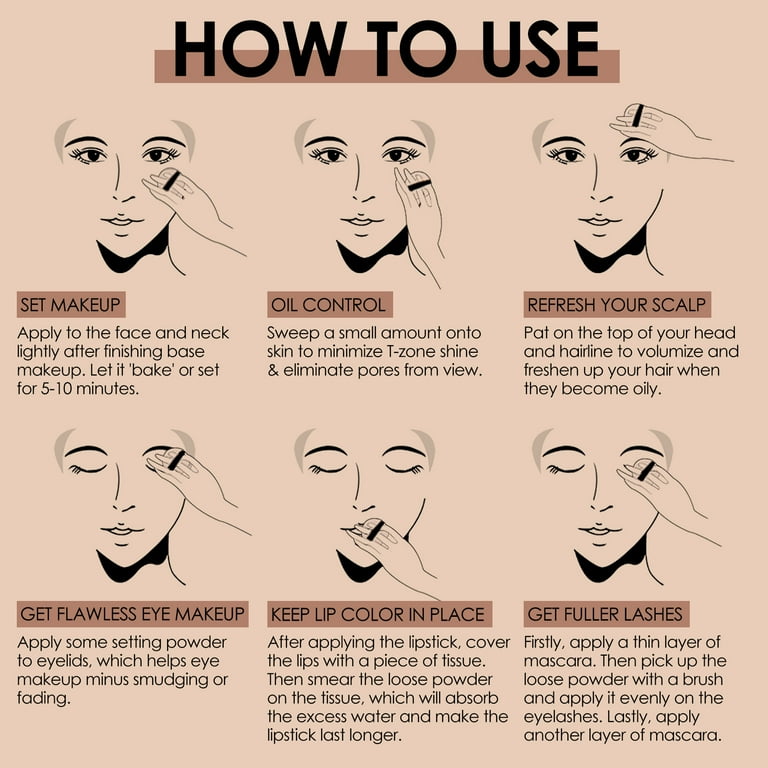 HOW TO USE

SET MAKEUP
Apply to the face and neck lightly after finishing base makeup. Let it 'bake' or set for 5-10 minutes.

OIL CONTROL
Sweep a small amount onto skin to minimize T-zone shine & eliminate pores from view.

REFRESH YOUR SCALP
Pat on the top of your head and hairline to volumize and freshen up your hair when they become oily.

GET FLAWLESS EYE MAKEUP
Apply some setting powder to eyelids, which helps eye makeup minus smudging or fading.

KEEP LIP COLOR IN PLACE
After applying the lipstick, cover the lips with a piece of tissue. Then smear the loose powder on the tissue, which will absorb the excess water and make the lipstick last longer.

GET FULLER LASHES
Firstly, apply a thin layer of mascara. Then pick up the loose powder with a brush and apply it evenly on the eyelashes. Lastly, apply another layer of mascara.