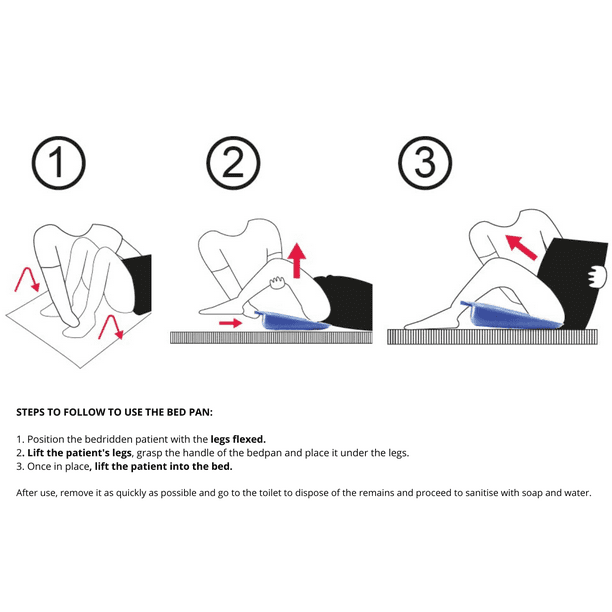 1

2

3

STEPS TO FOLLOW TO USE THE BED PAN:

1. Position the bedridden patient with the legs flexed.
2. Lift the patient's legs, grasp the handle of the bedpan and place it under the legs.
3. Once in place, lift the patient into the bed.

After use, remove it as quickly as possible and go to the toilet to dispose of the remains and proceed to sanitise with soap and water.