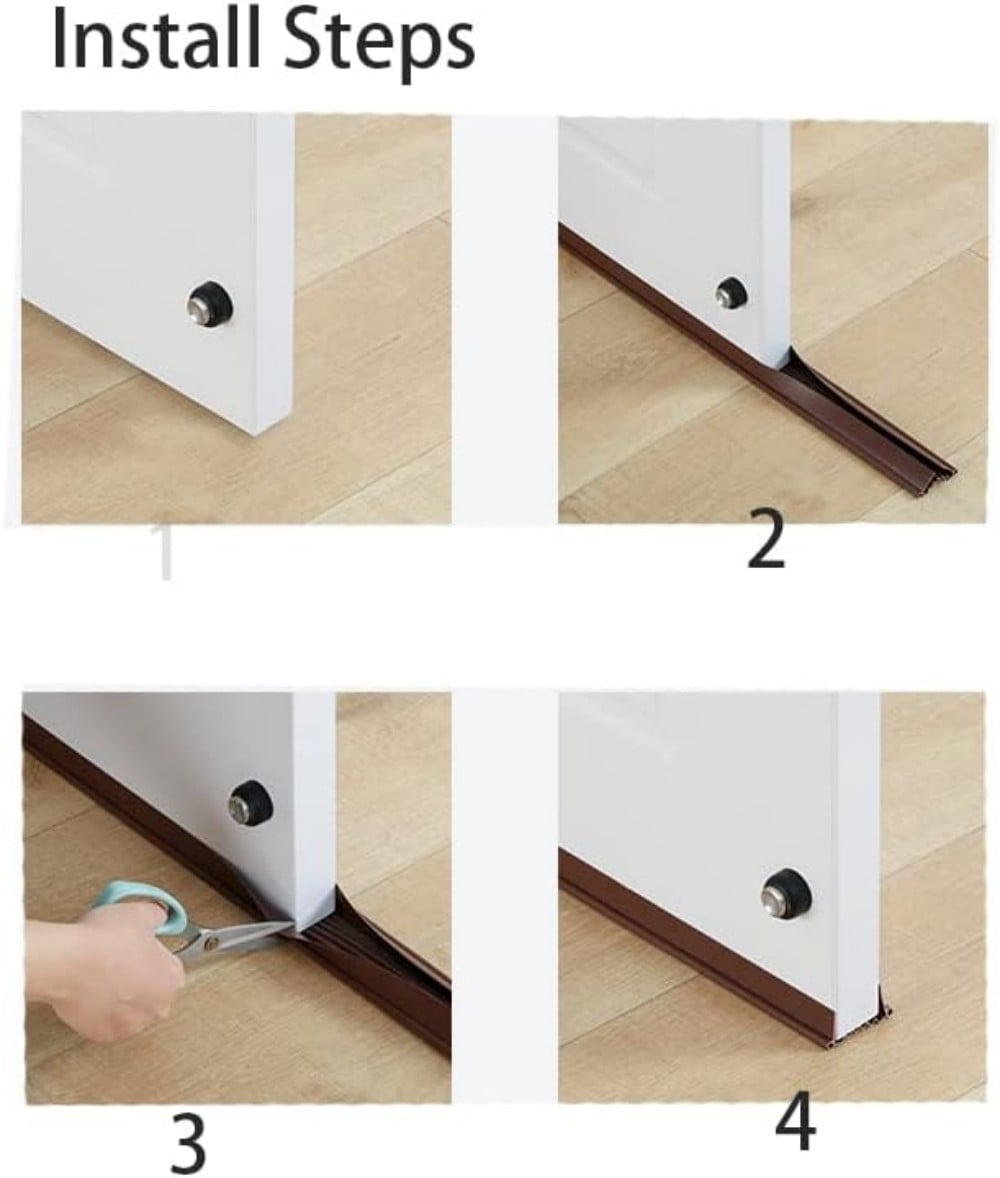 Install Steps

1

2

3

4