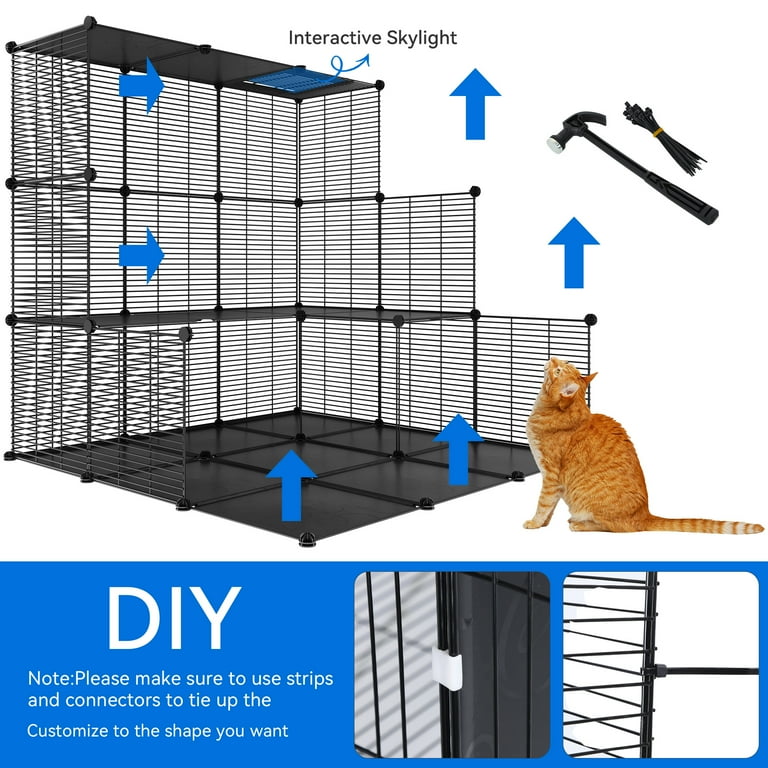 Interactive Skylight

DIY

Note:Please make sure to use strips and connectors to tie up the

Customize to the shape you want