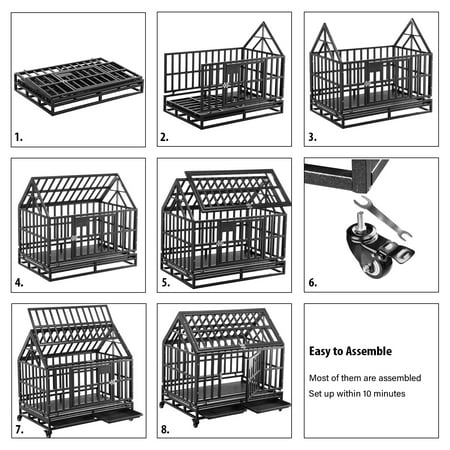 1.

2.

3.

4.

5.

6.

7.

8.

Easy to Assemble

Most of them are assembled

Set up within 10 minutes