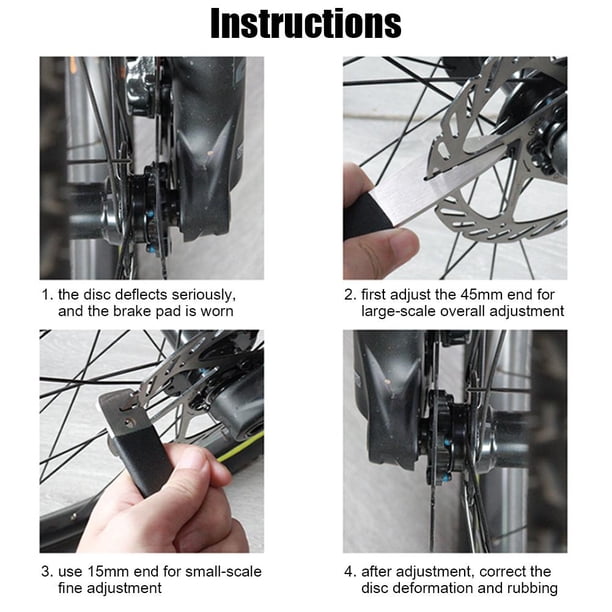 Instructions

1. the disc deflects seriously, and the brake pad is worn

2. first adjust the 45mm end for large-scale overall adjustment

3. use 15mm end for small-scale fine adjustment

4. after adjustment, correct the disc deformation and rubbing