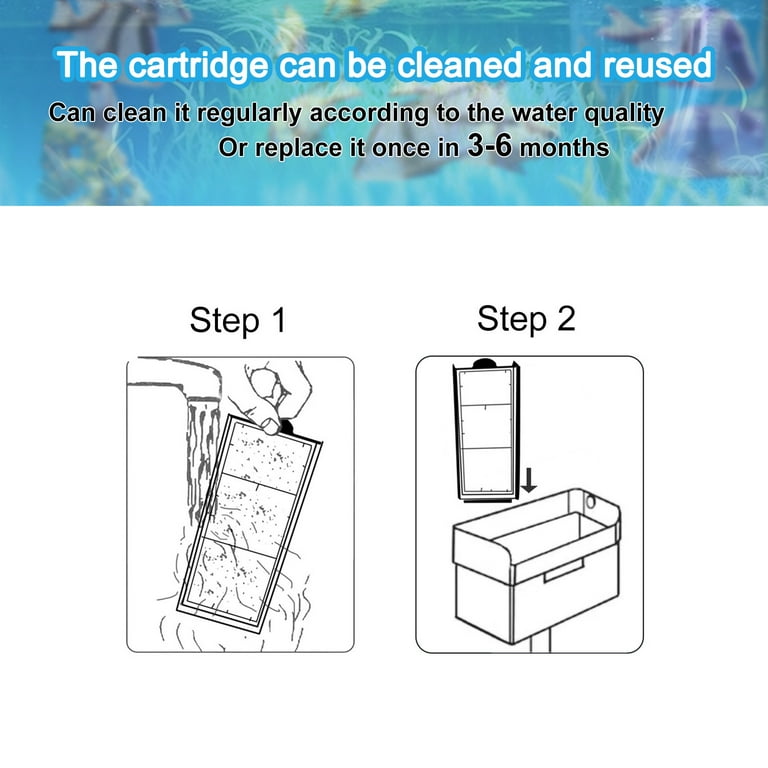 The cartridge can be cleaned and reused

Can clean it regularly according to the water quality
Or replace it once in 3-6 months

Step 1

Step 2