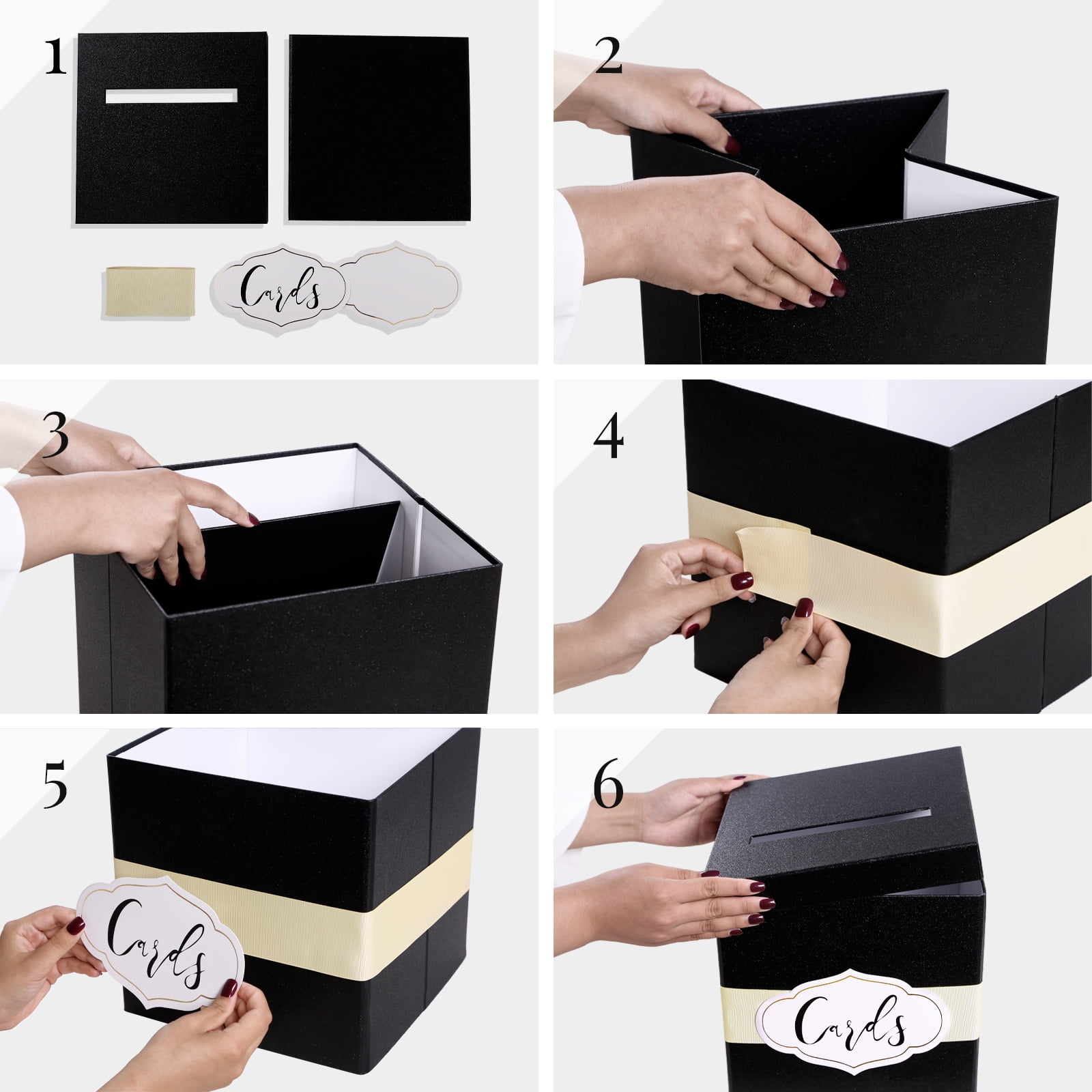 1

Cards

2

3

4

5

Cards

6

Cards