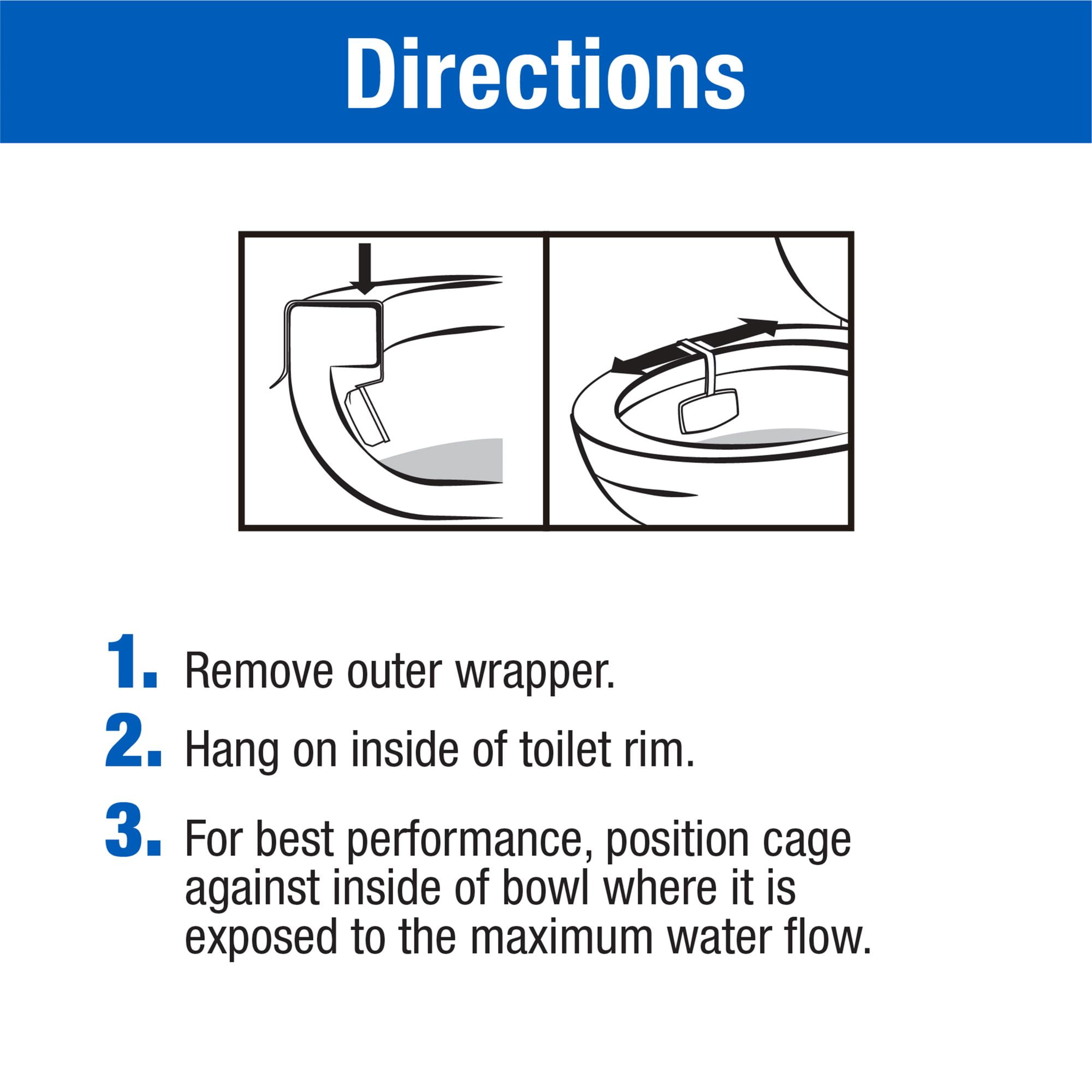 Directions

1. Remove outer wrapper.
2. Hang on inside of toilet rim.
3. For best performance, position cage against inside of bowl where it is exposed to the maximum water flow.