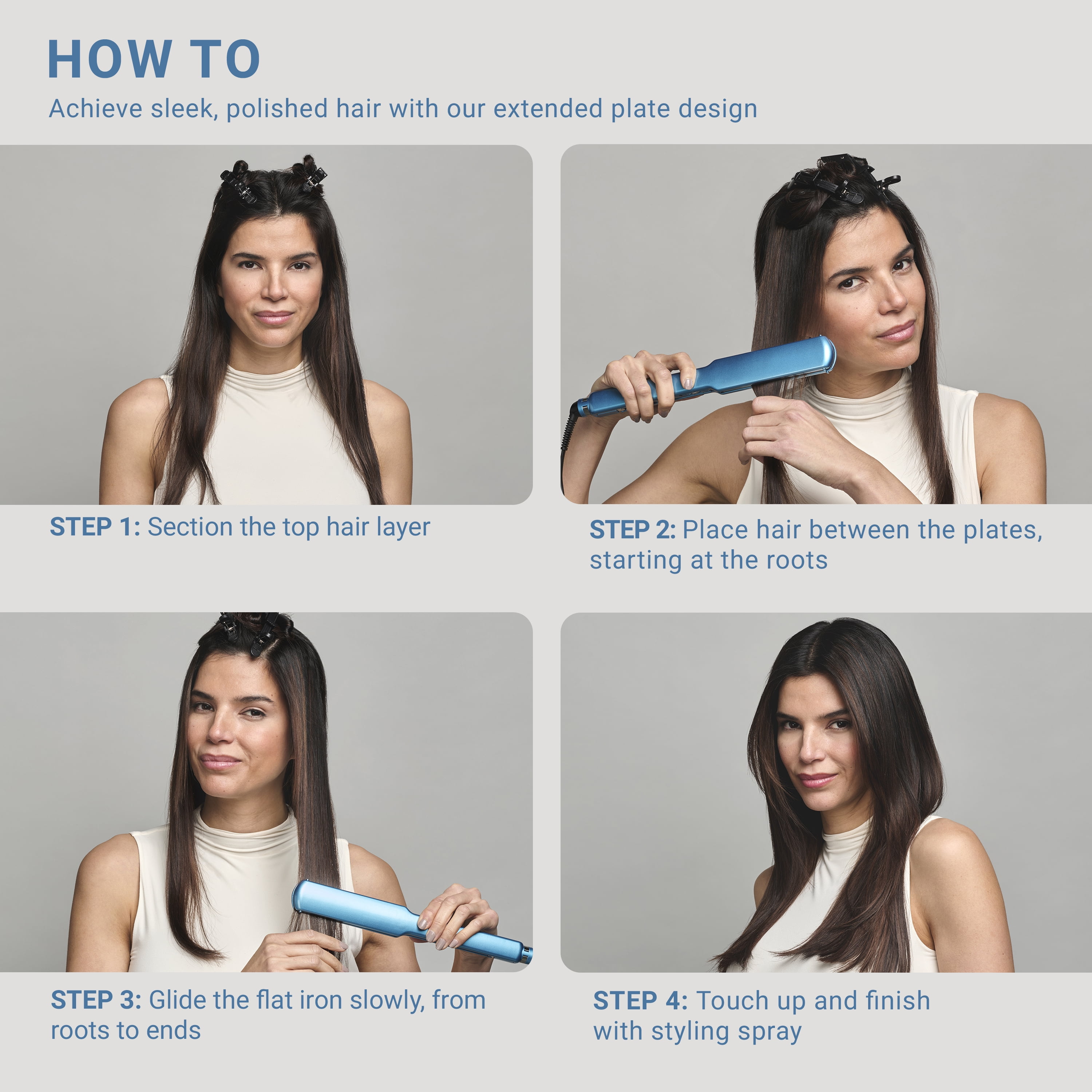 HOW TO

Achieve sleek, polished hair with our extended plate design

STEP 1: Section the top hair layer

STEP 2: Place hair between the plates, starting at the roots

STEP 3: Glide the flat iron slowly, from roots to ends

STEP 4: Touch up and finish with styling spray