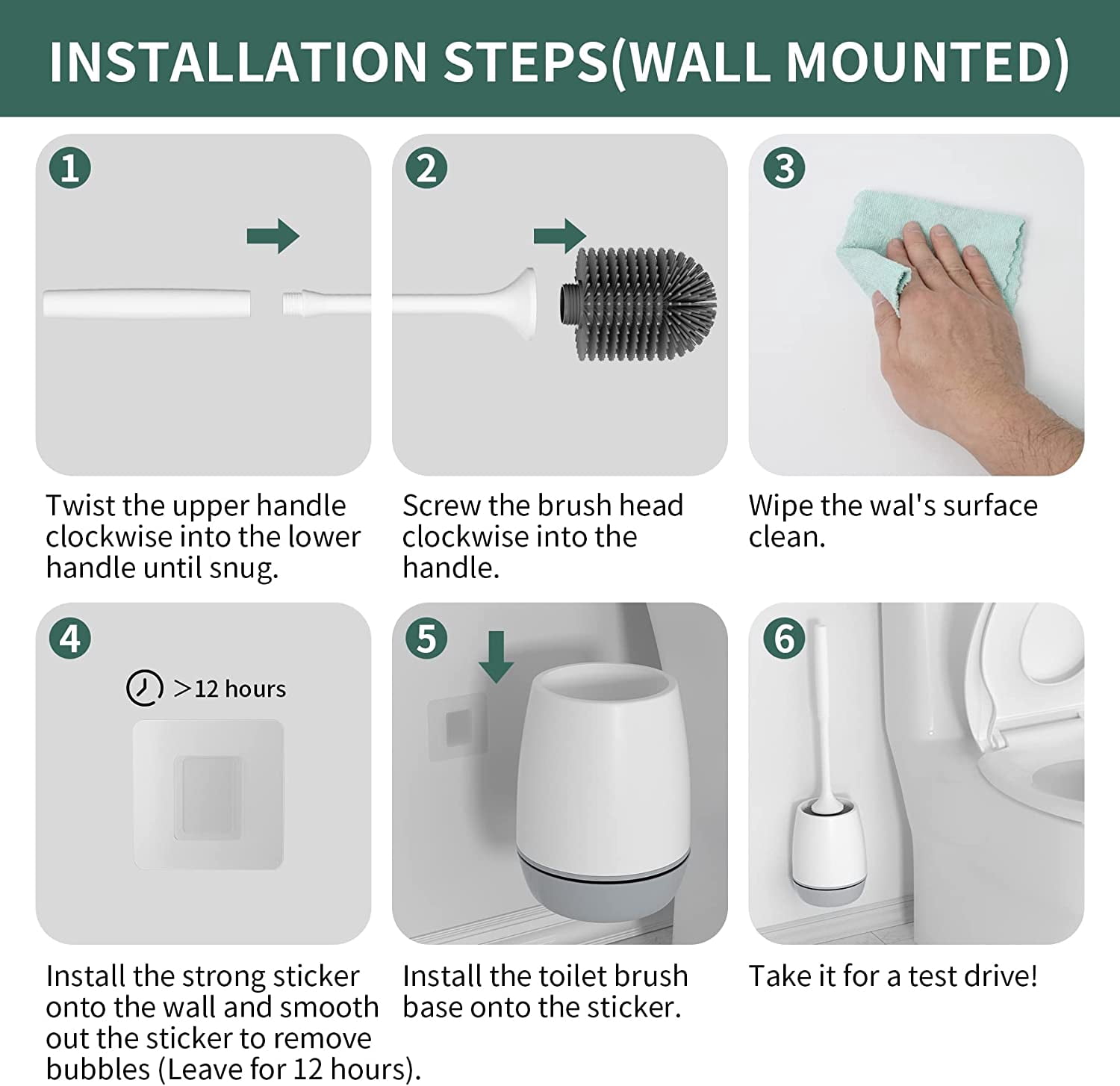 INSTALLATION STEPS(WALL MOUNTED)

1

Twist the upper handle clockwise into the lower handle until snug.

2

Screw the brush head clockwise into the handle.

3

Wipe the wal's surface clean.

4

>12 hours

Install the strong sticker onto the wall and smooth out the sticker to remove bubbles (Leave for 12 hours).

5

Install the toilet brush base onto the sticker.

6

Take it for a test drive!