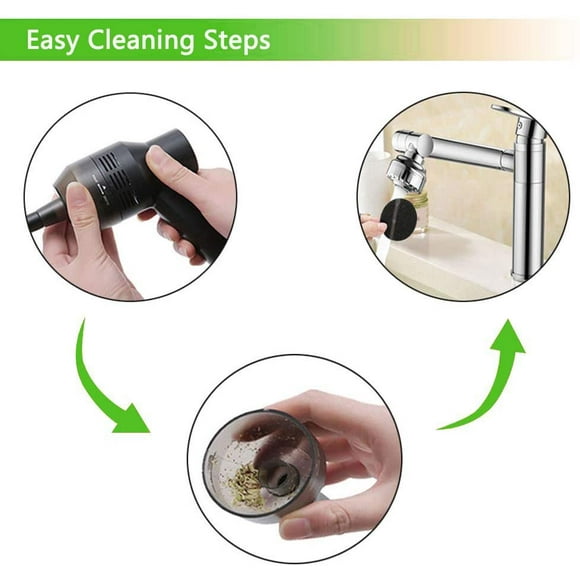 Easy Cleaning Steps